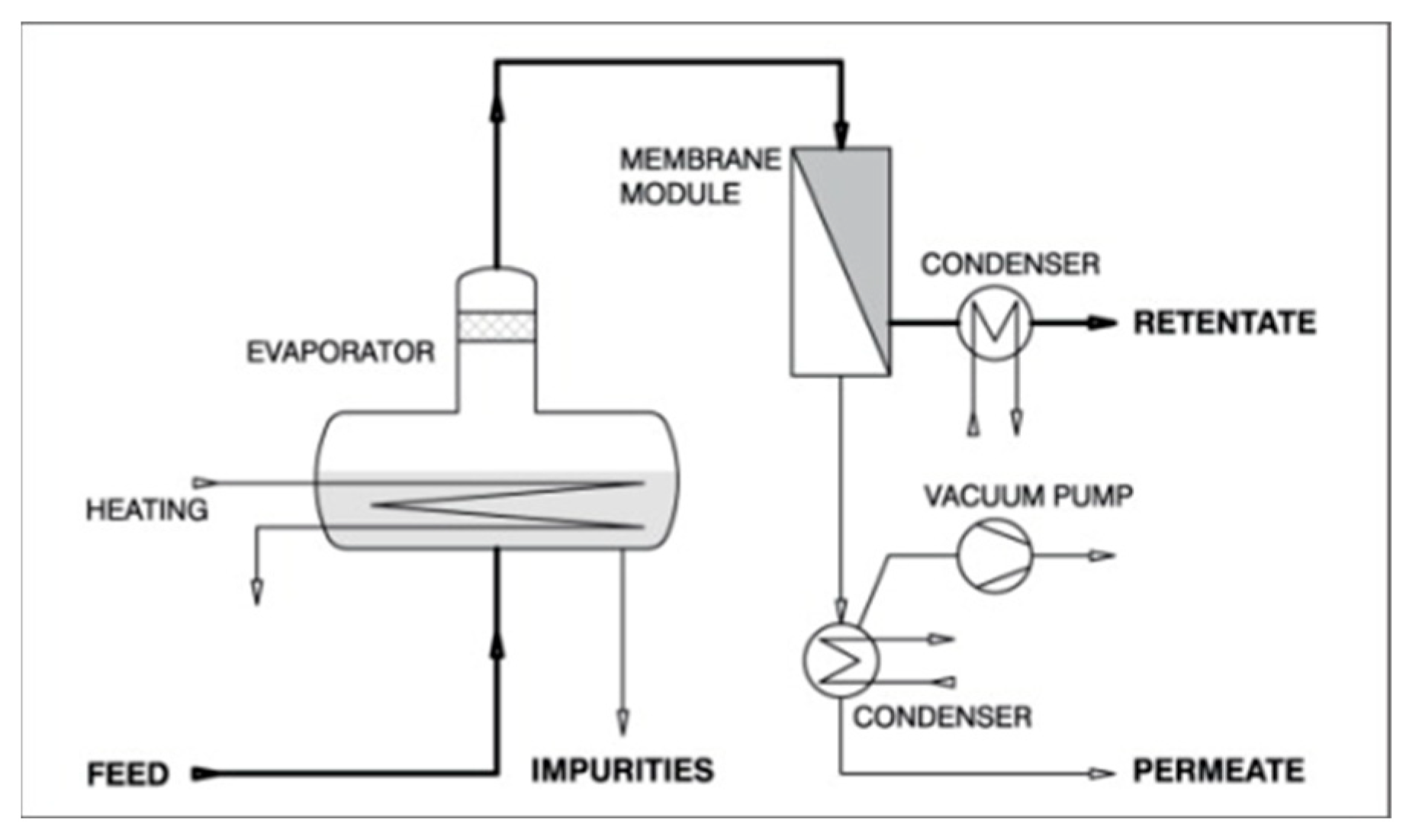 MEMBRANE MODULE

CONDENSER

RETENTATE

EVAPORATOR

HEATING

VACUUM PUMP

CONDENSER

FEED

IMPURITIES

PERMEATE