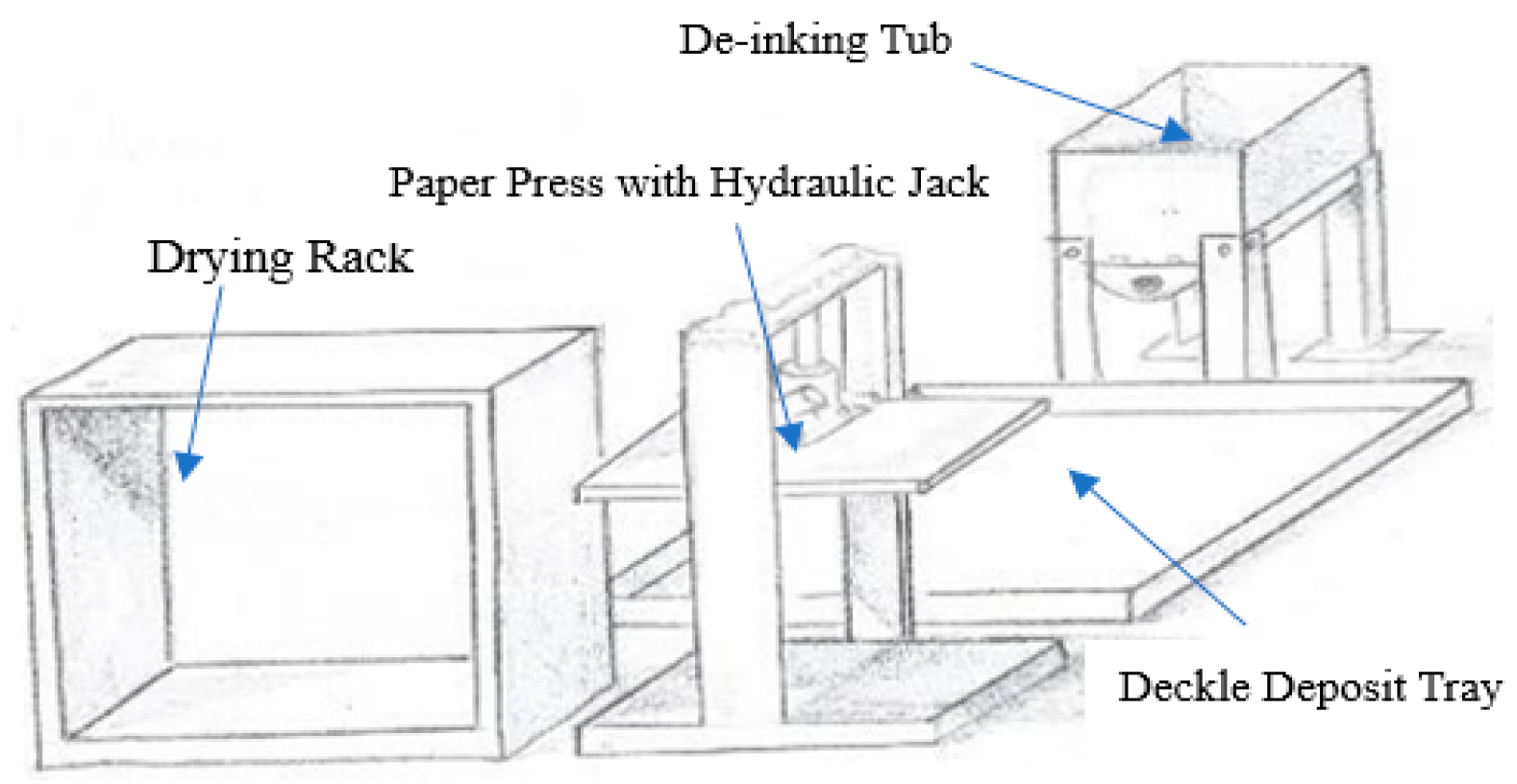 De-inking Tub

Paper Press with Hydraulic Jack

Drying Rack

Deckle Deposit Tray