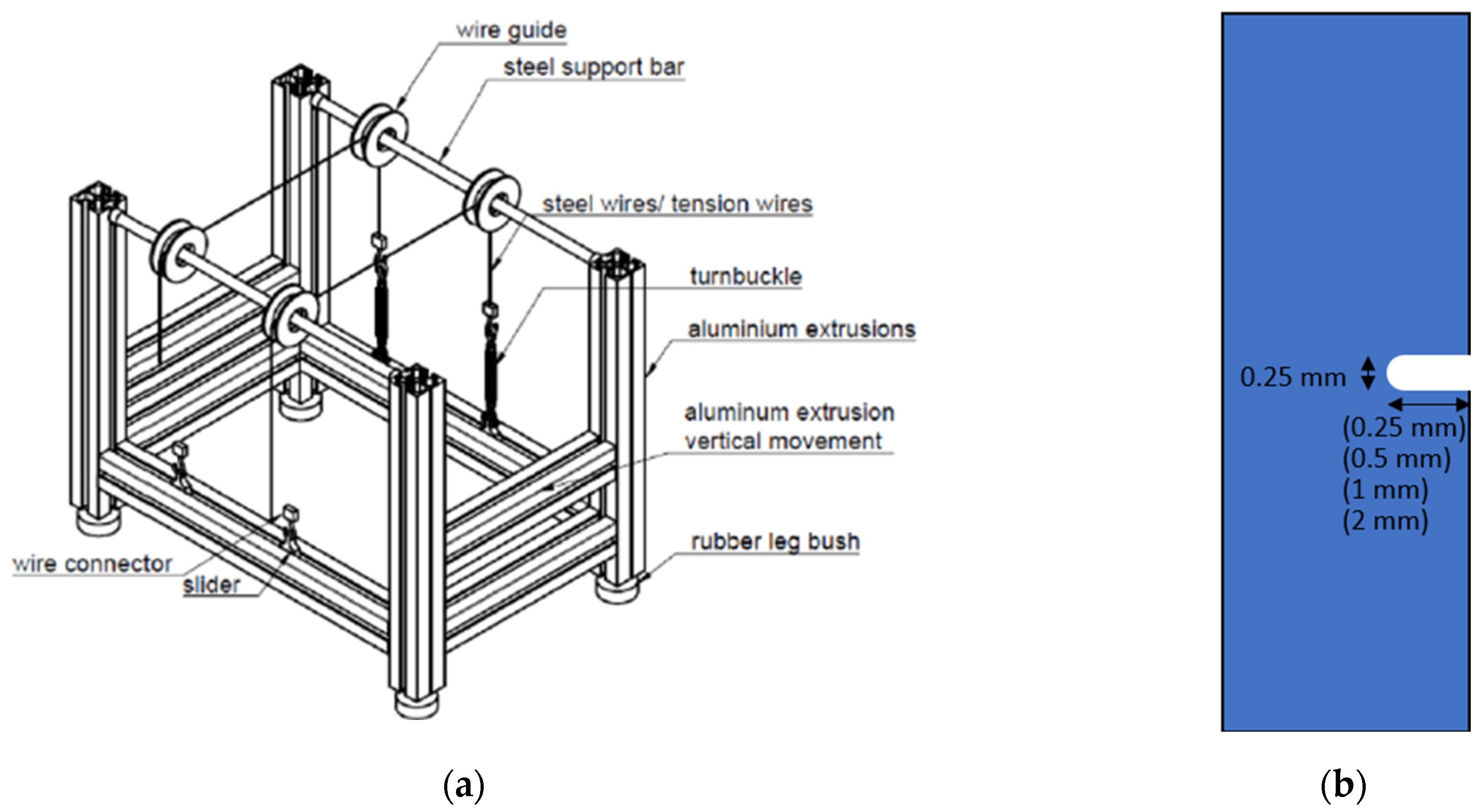 wire guide
steel support bar
steel wires/ tension wires
turnbuckle
aluminium extrusions
aluminum extrusion vertical movement
rubber leg bush
wire connector
slider

(a)

0.25 mm
(0.25 mm)
(0.5 mm)
(1 mm)
(2 mm)

(b)