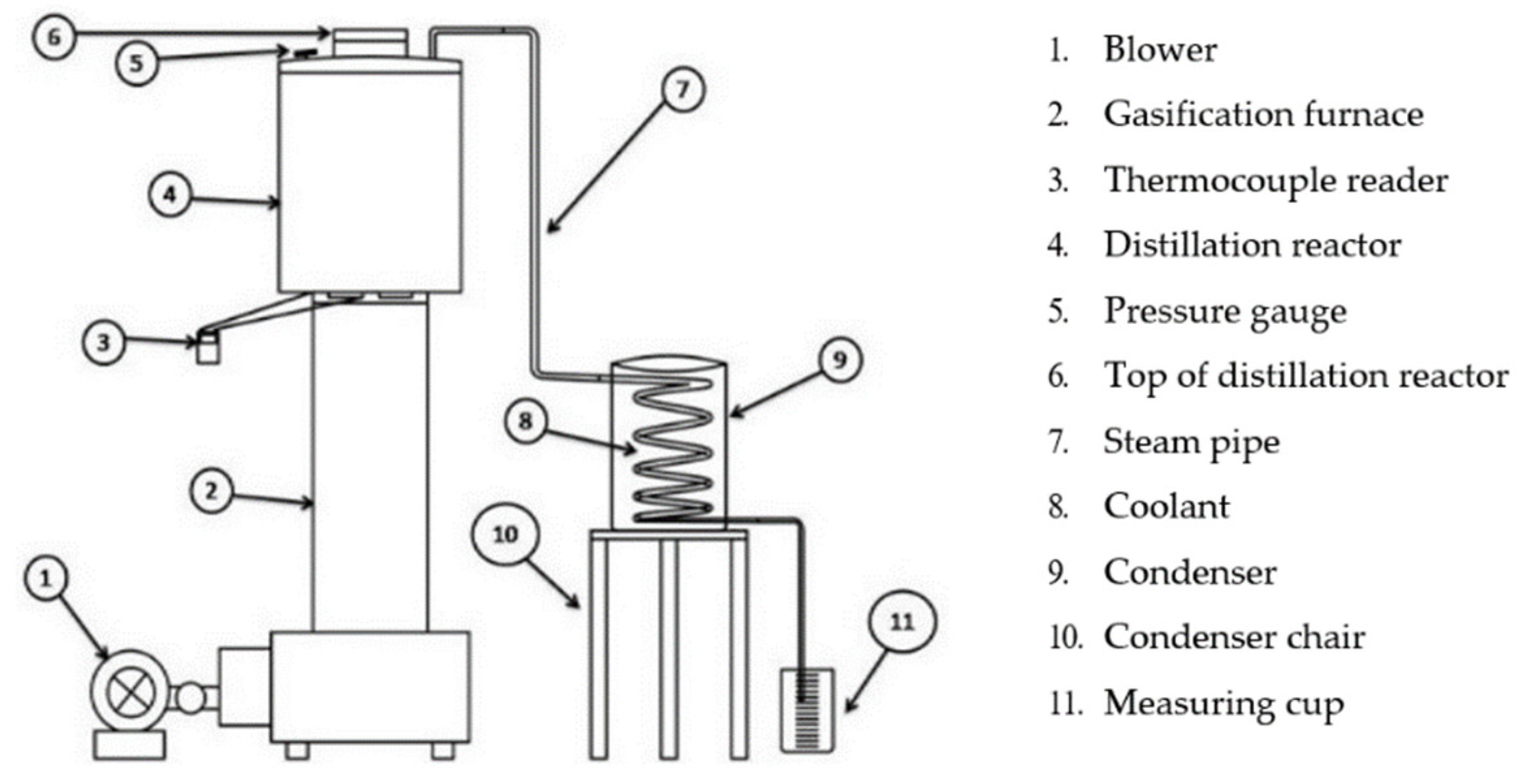 6
5
7
4
3
9
8
2
10
1
11

1. Blower
2. Gasification furnace
3. Thermocouple reader
4. Distillation reactor
5. Pressure gauge
6. Top of distillation reactor
7. Steam pipe
8. Coolant
9. Condenser
10. Condenser chair
11. Measuring cup