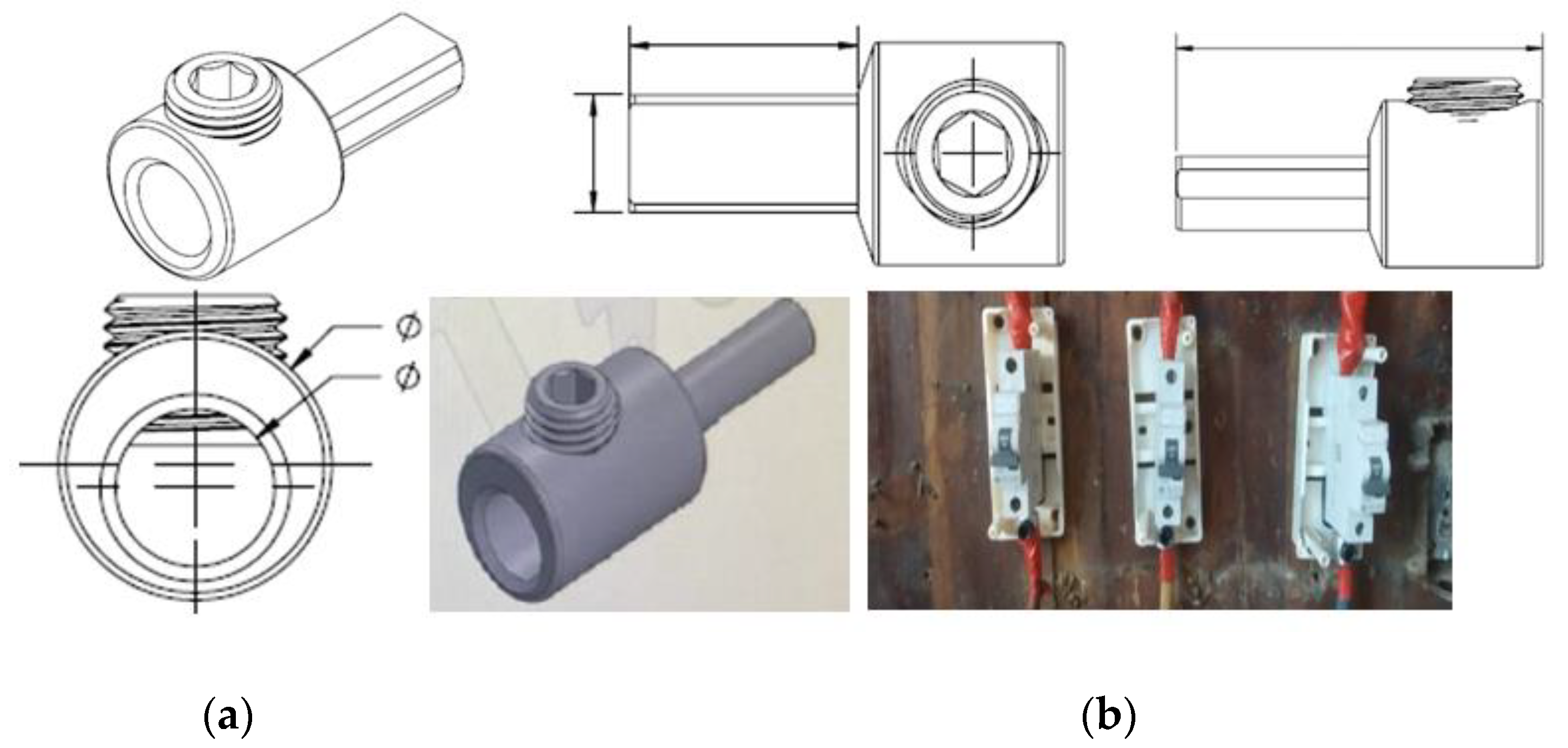 Ø
Ø

(a)

(b)