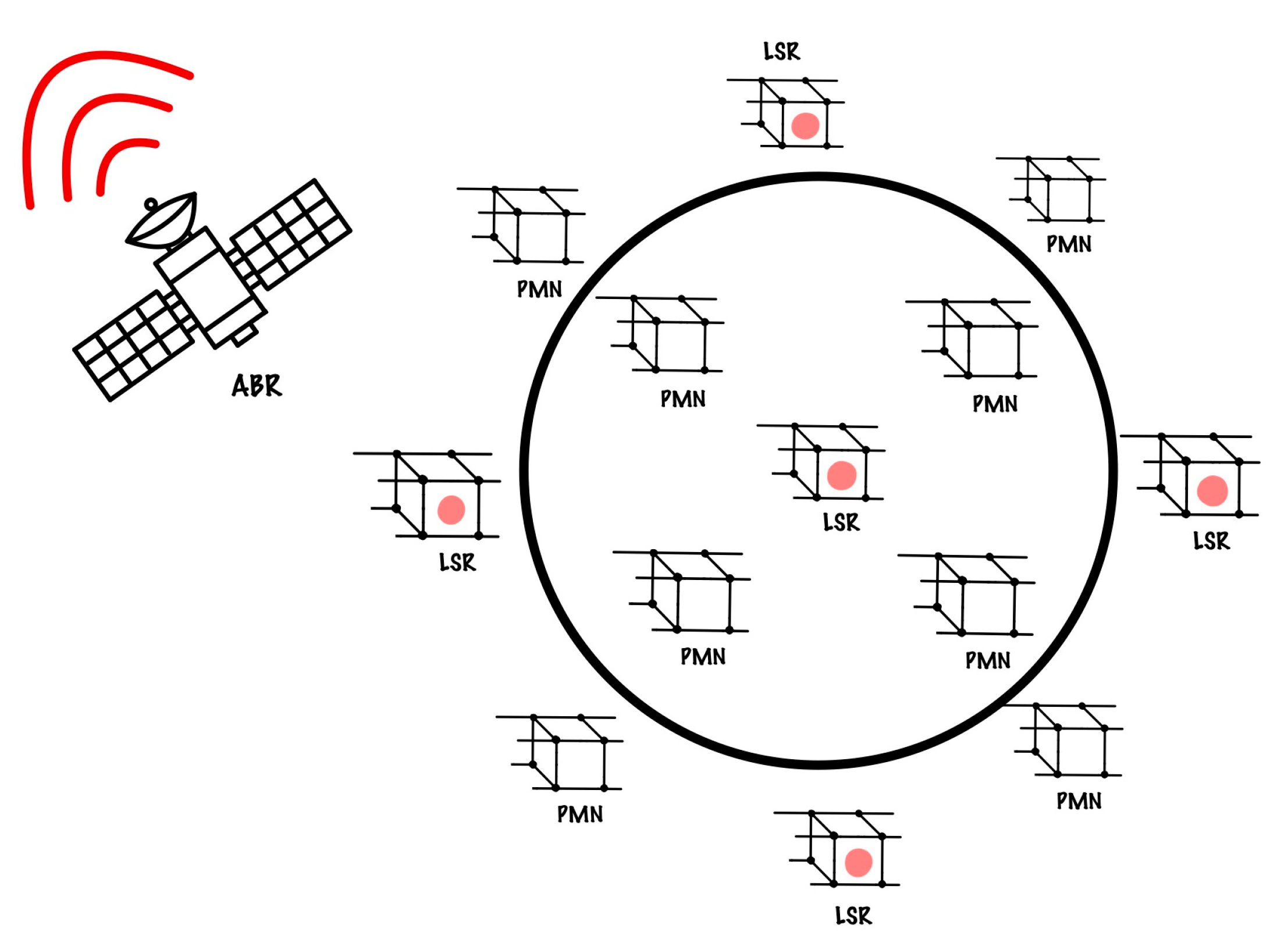 LSR

PMN

PMN

ABR

PMN

PMN

LSR

LSR

LSR

PMN

PMN

PMN

PMN

LSR