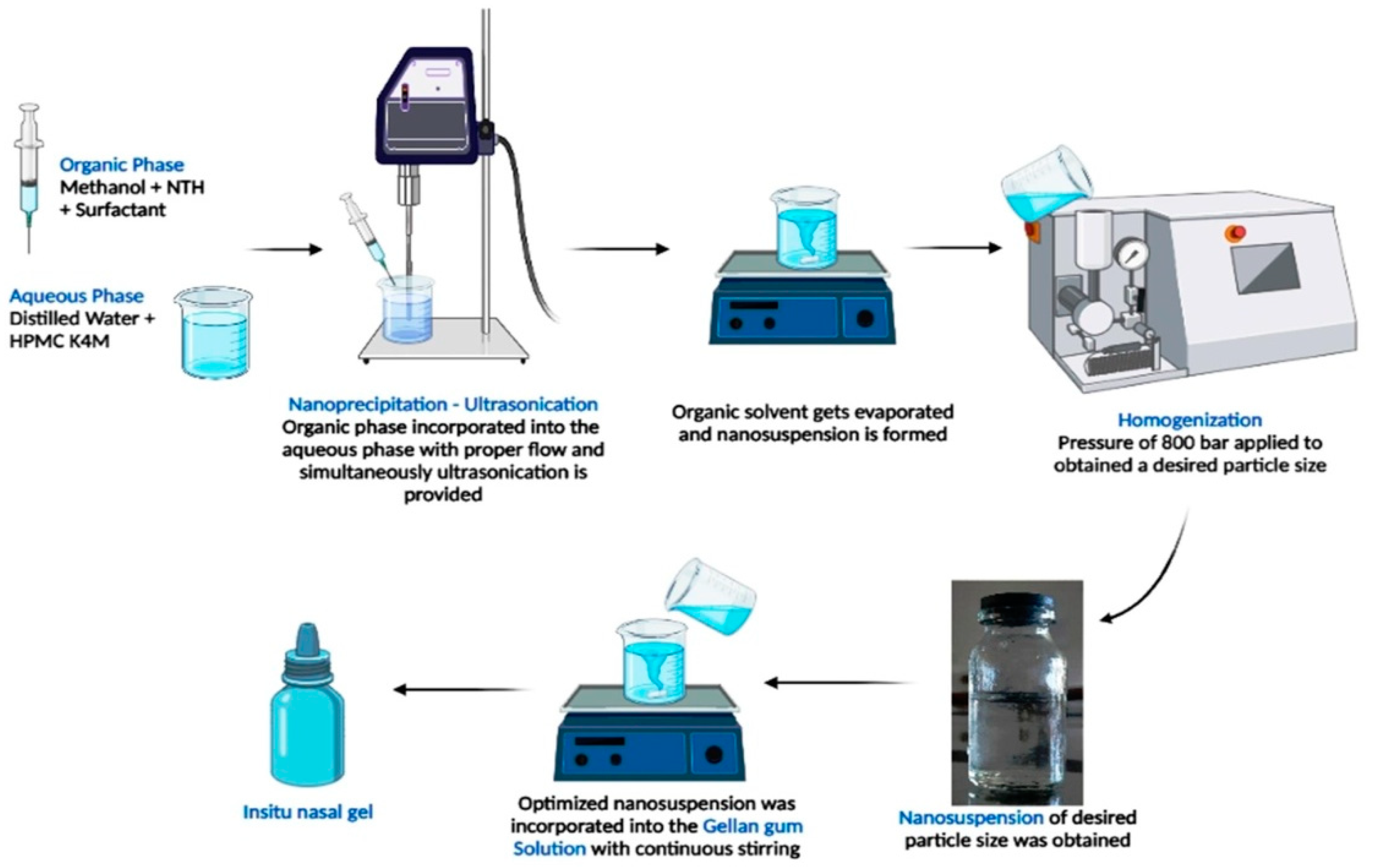 Organic Phase
Methanol + NTH + Surfactant

Aqueous Phase
Distilled Water + HPMC K4M

Nanoprecipitation - Ultrasonication
Organic phase incorporated into the aqueous phase with proper flow and simultaneously ultrasonication is provided

Organic solvent gets evaporated and nanosuspension is formed

Homogenization
Pressure of 800 bar applied to obtained a desired particle size

Nanosuspension of desired particle size was obtained

Optimized nanosuspension was incorporated into the Gellan gum Solution with continuous stirring

Insitu nasal gel