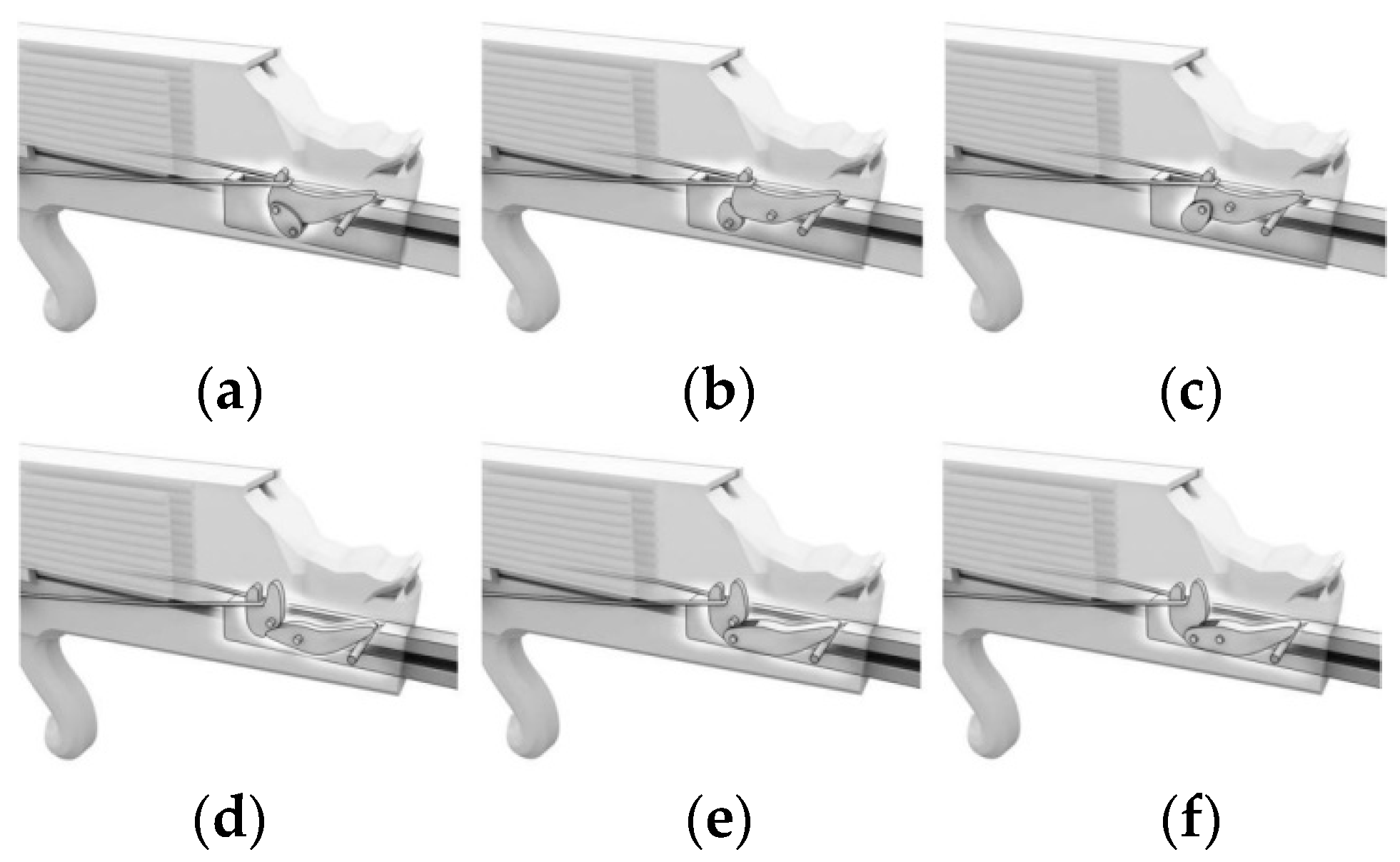 (a)

(b)

(c)

(d)

(e)

(f)