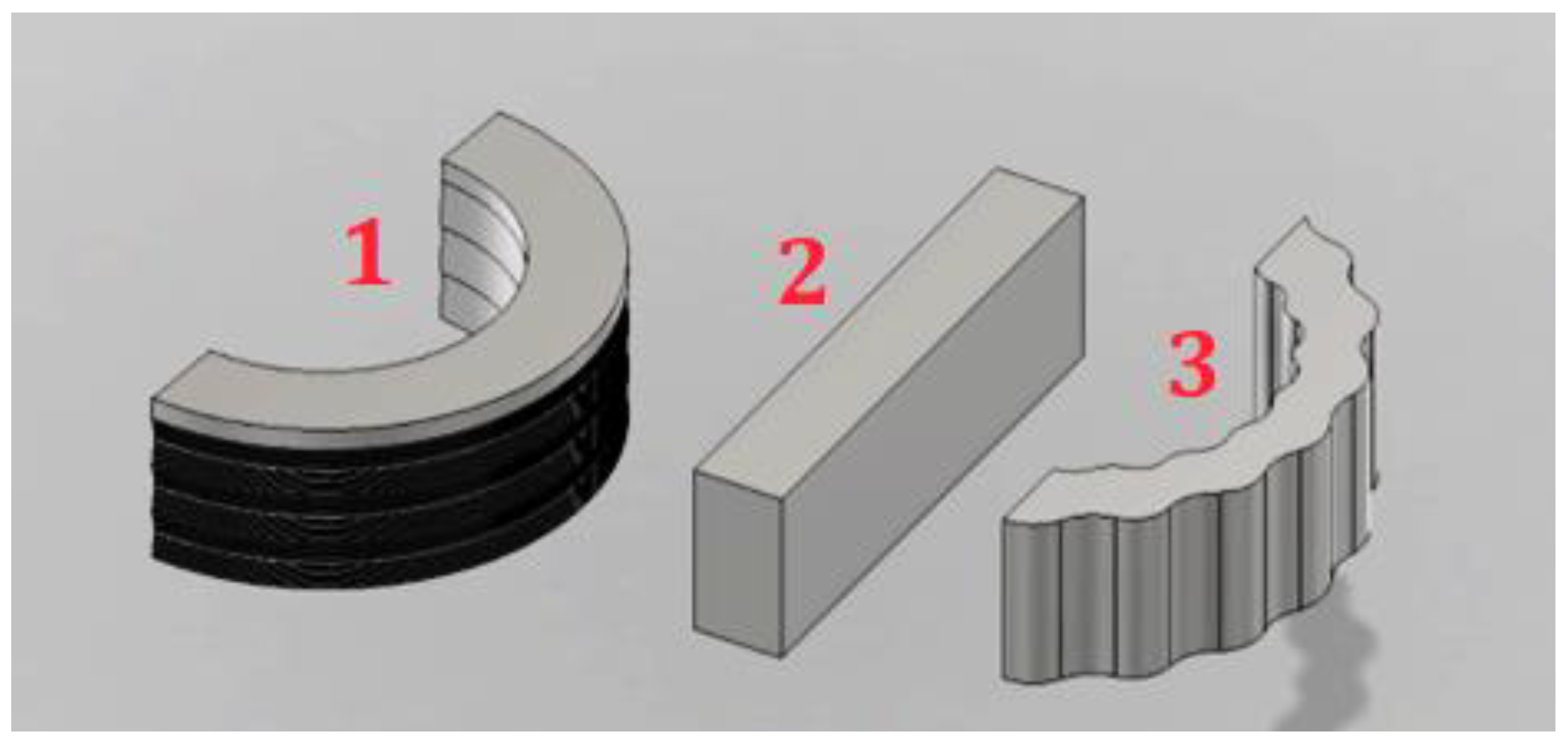 1

2

3