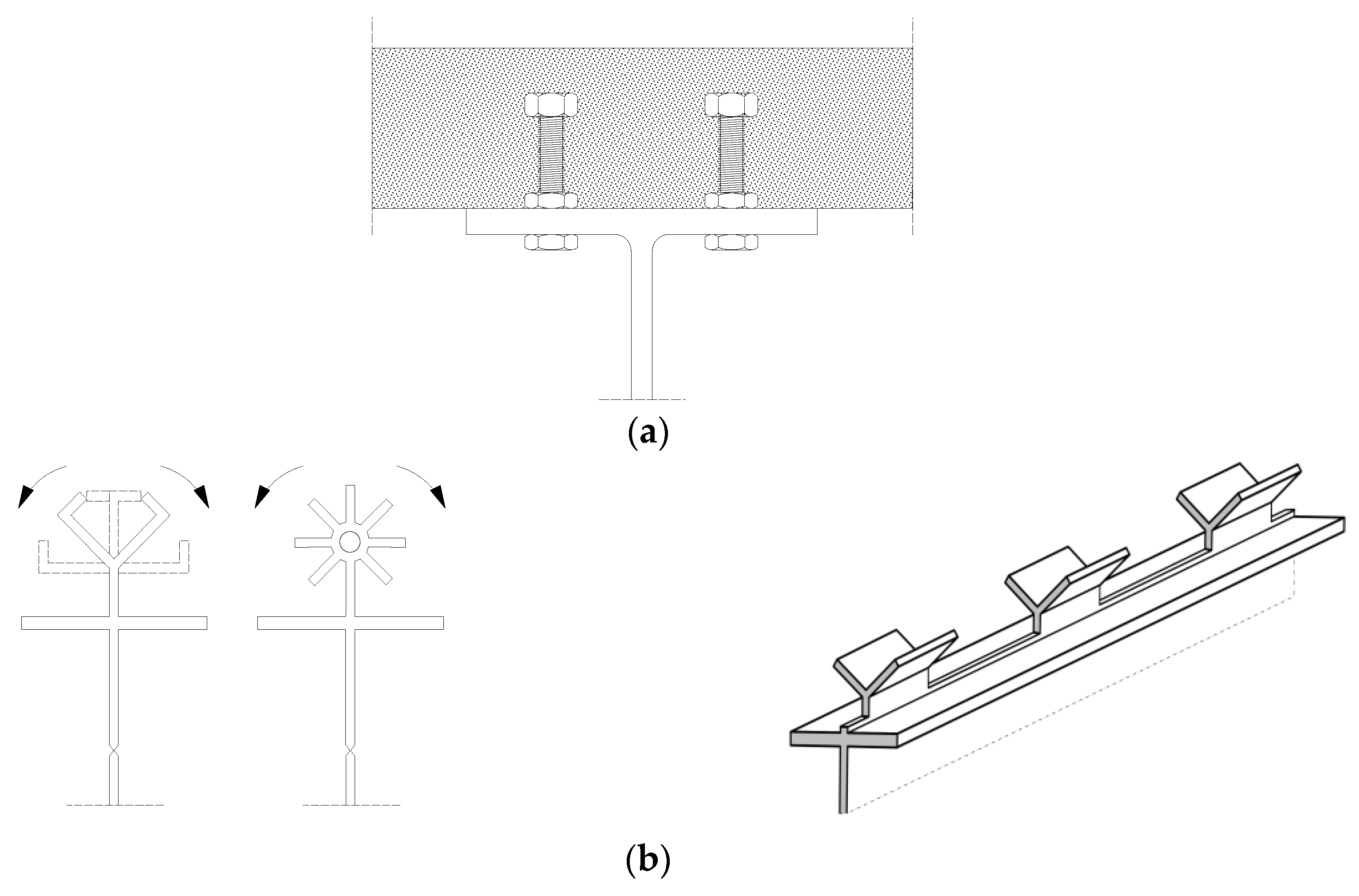 (a)

(b)