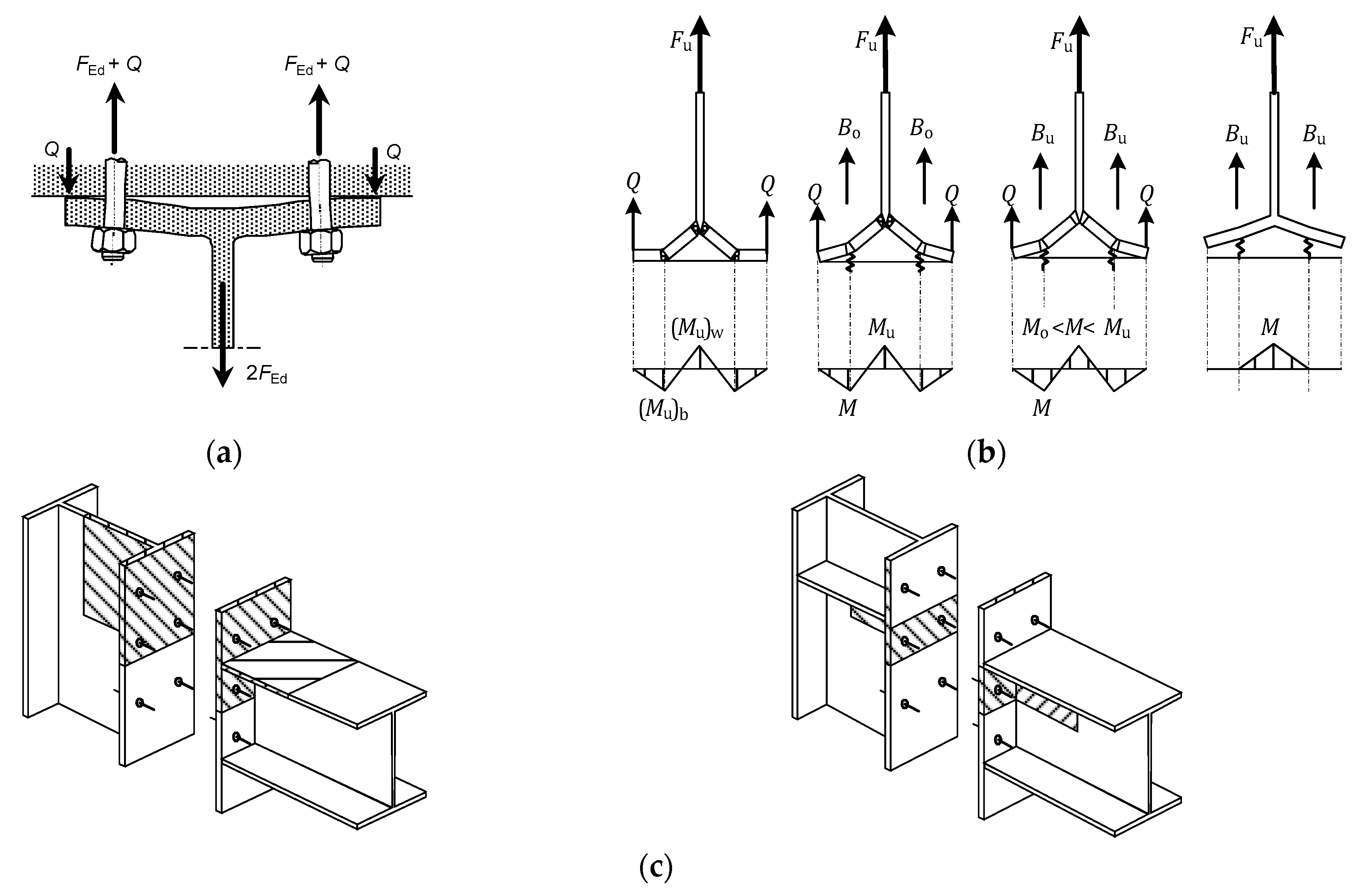 $F_{Ed} + Q$

$F_{Ed} + Q$

$Q$

$Q$

$2F_{Ed}$

(a)

$F_u$

$Q$

$Q$

$(M_u)_w$

$(M_u)_b$

$F_u$

$B_o$

$B_o$

$Q$

$Q$

$M_u$

$M$

$F_u$

$B_u$

$B_u$

$Q$

$Q$

$M_o < M < M_u$

$M$

$F_u$

$B_u$

$B_u$

$M$

(b)

(c)