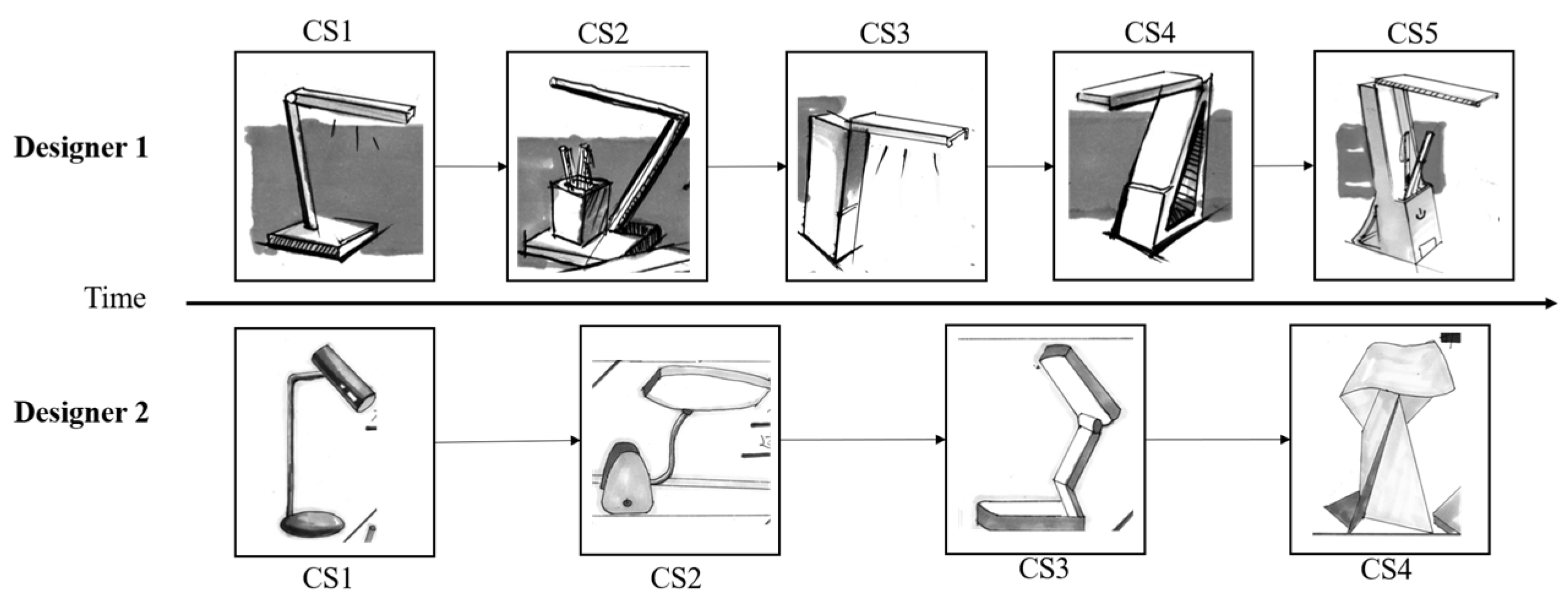 CS1 CS2 CS3 CS4 CS5

Designer 1

Time

Designer 2

CS1 CS2 CS3 CS4