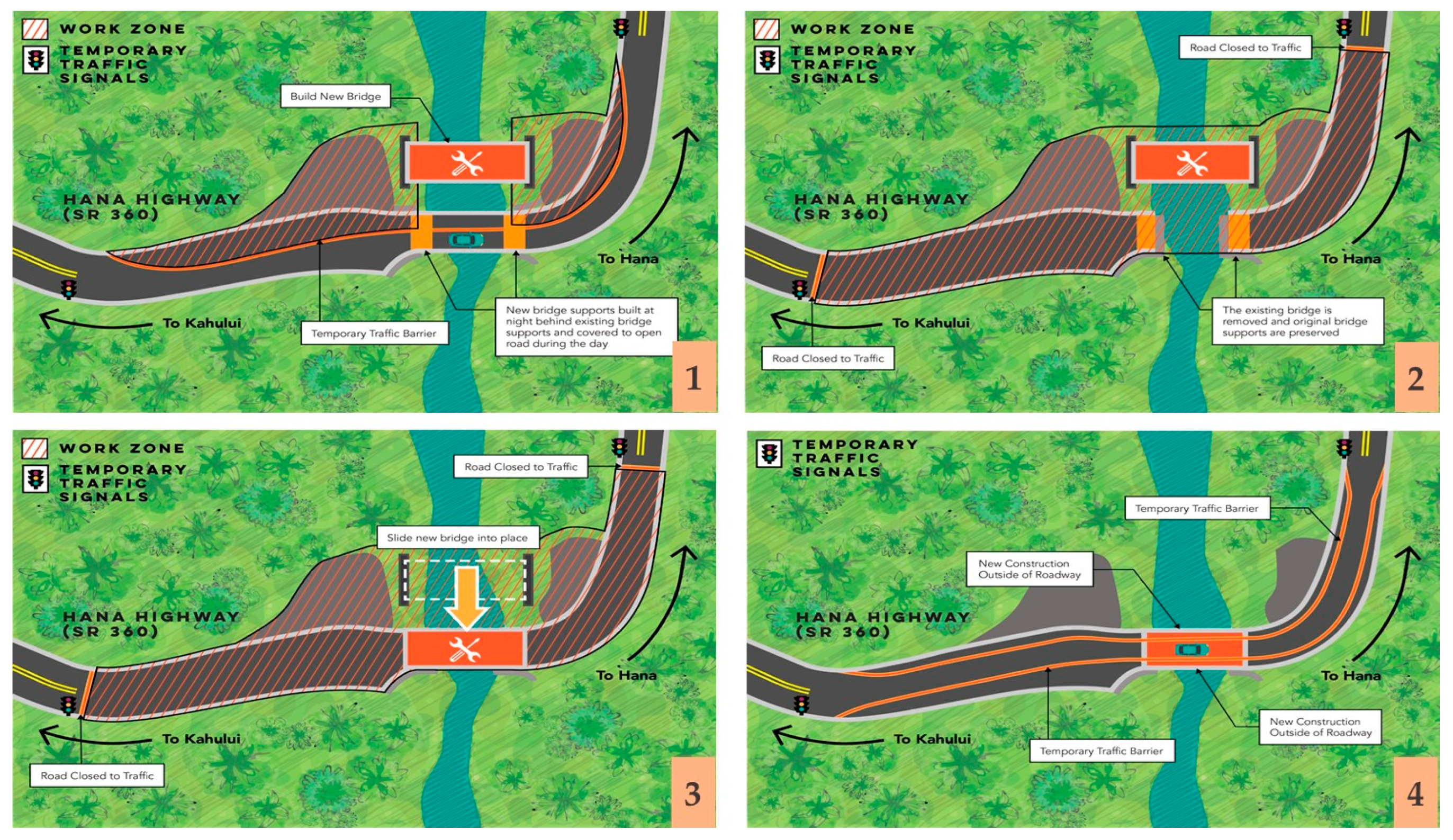 WORK ZONE
TEMPORARY TRAFFIC SIGNALS

Build New Bridge

HANA HIGHWAY (SR 360)

To Hana

To Kahului

Temporary Traffic Barrier

New bridge supports built at night behind existing bridge supports and covered to open road during the day

1

WORK ZONE
TEMPORARY TRAFFIC SIGNALS

Road Closed to Traffic

HANA HIGHWAY (SR 360)

To Hana

To Kahului

The existing bridge is removed and original bridge supports are preserved

Road Closed to Traffic

2

WORK ZONE
TEMPORARY TRAFFIC SIGNALS

Road Closed to Traffic

Slide new bridge into place

HANA HIGHWAY (SR 360)

To Hana

To Kahului

Road Closed to Traffic

3

TEMPORARY TRAFFIC SIGNALS

Temporary Traffic Barrier

New Construction Outside of Roadway

HANA HIGHWAY (SR 360)

To Hana

To Kahului

New Construction Outside of Roadway

Temporary Traffic Barrier

4