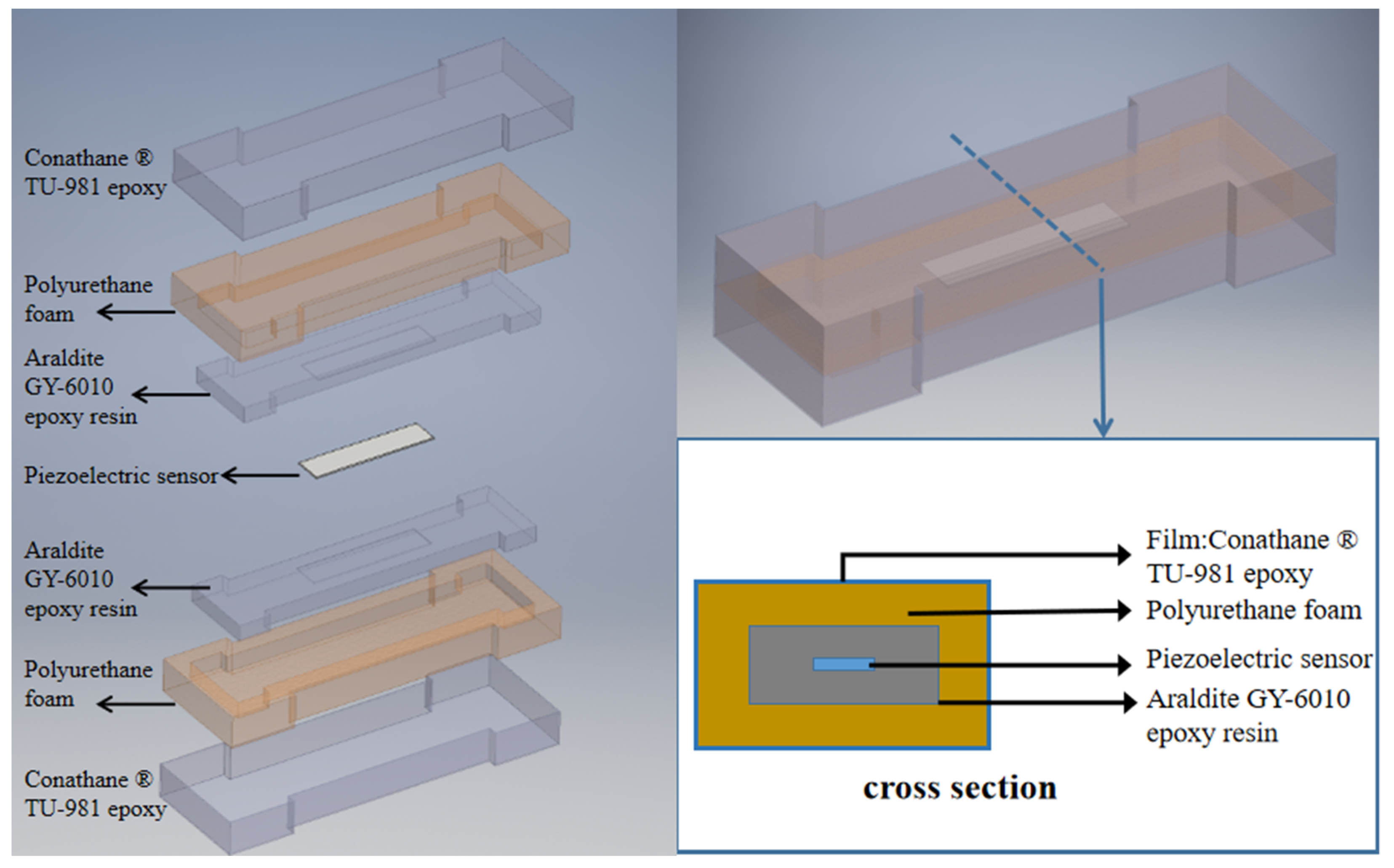 Conathane ®
TU-981 epoxy

Polyurethane
foam

Araldite
GY-6010
epoxy resin

Piezoelectric sensor

Araldite
GY-6010
epoxy resin

Polyurethane
foam

Conathane ®
TU-981 epoxy

Film:Conathane ®
TU-981 epoxy

Polyurethane foam

Piezoelectric sensor

Araldite GY-6010
epoxy resin

cross section