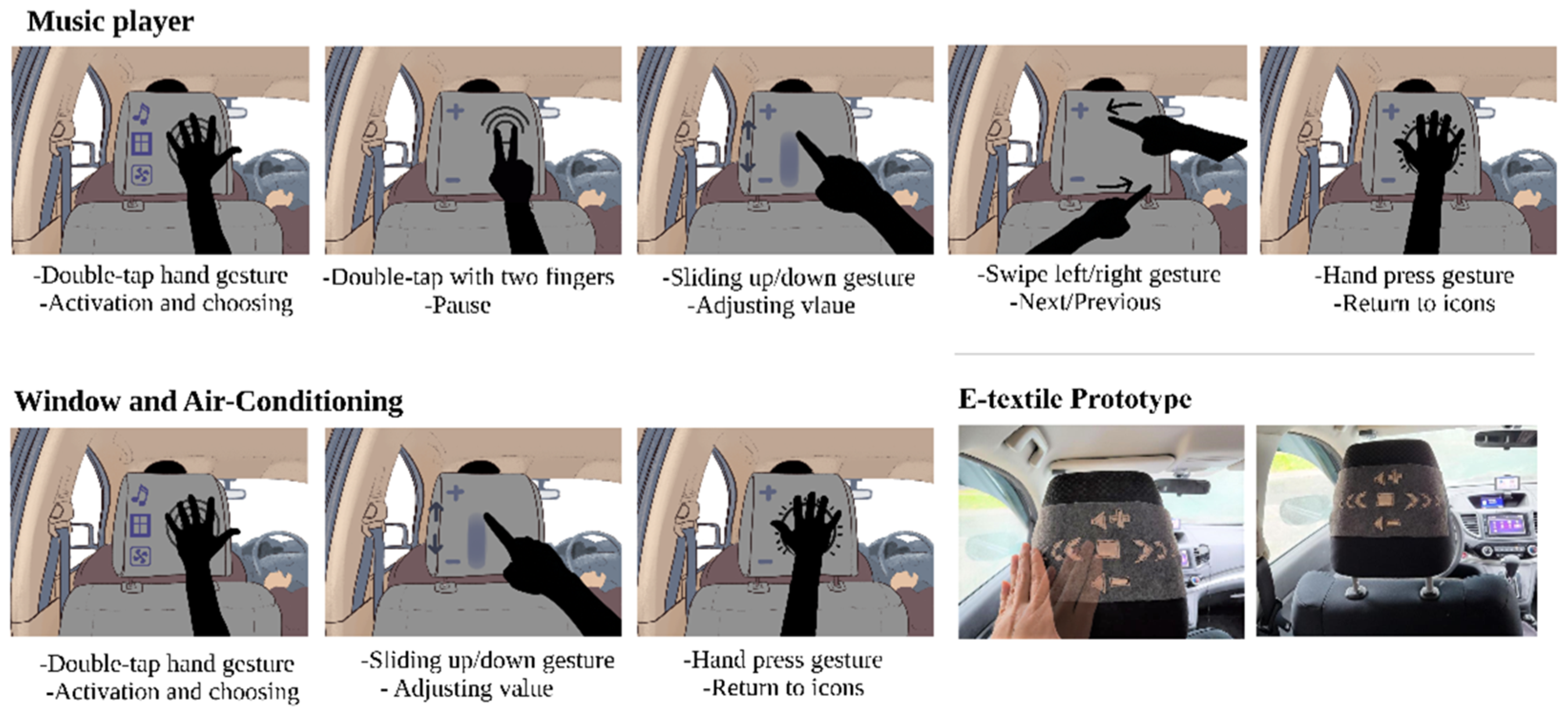 Music player

-Double-tap hand gesture
-Activation and choosing

-Double-tap with two fingers
-Pause

-Sliding up/down gesture
-Adjusting vlaue

-Swipe left/right gesture
-Next/Previous

-Hand press gesture
-Return to icons

Window and Air-Conditioning

-Double-tap hand gesture
-Activation and choosing

-Sliding up/down gesture
- Adjusting value

-Hand press gesture
-Return to icons

E-textile Prototype