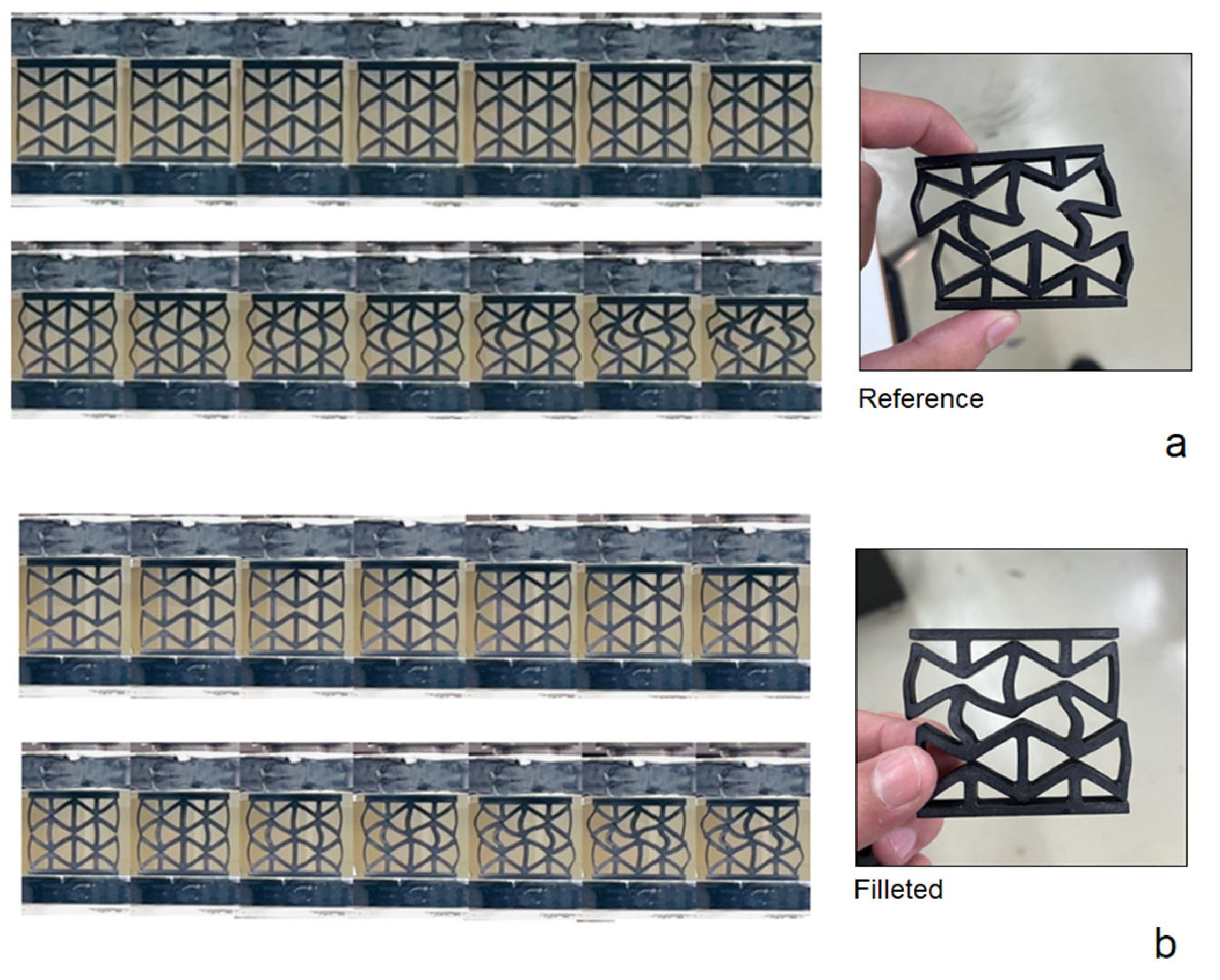 Reference

a

Filleted

b