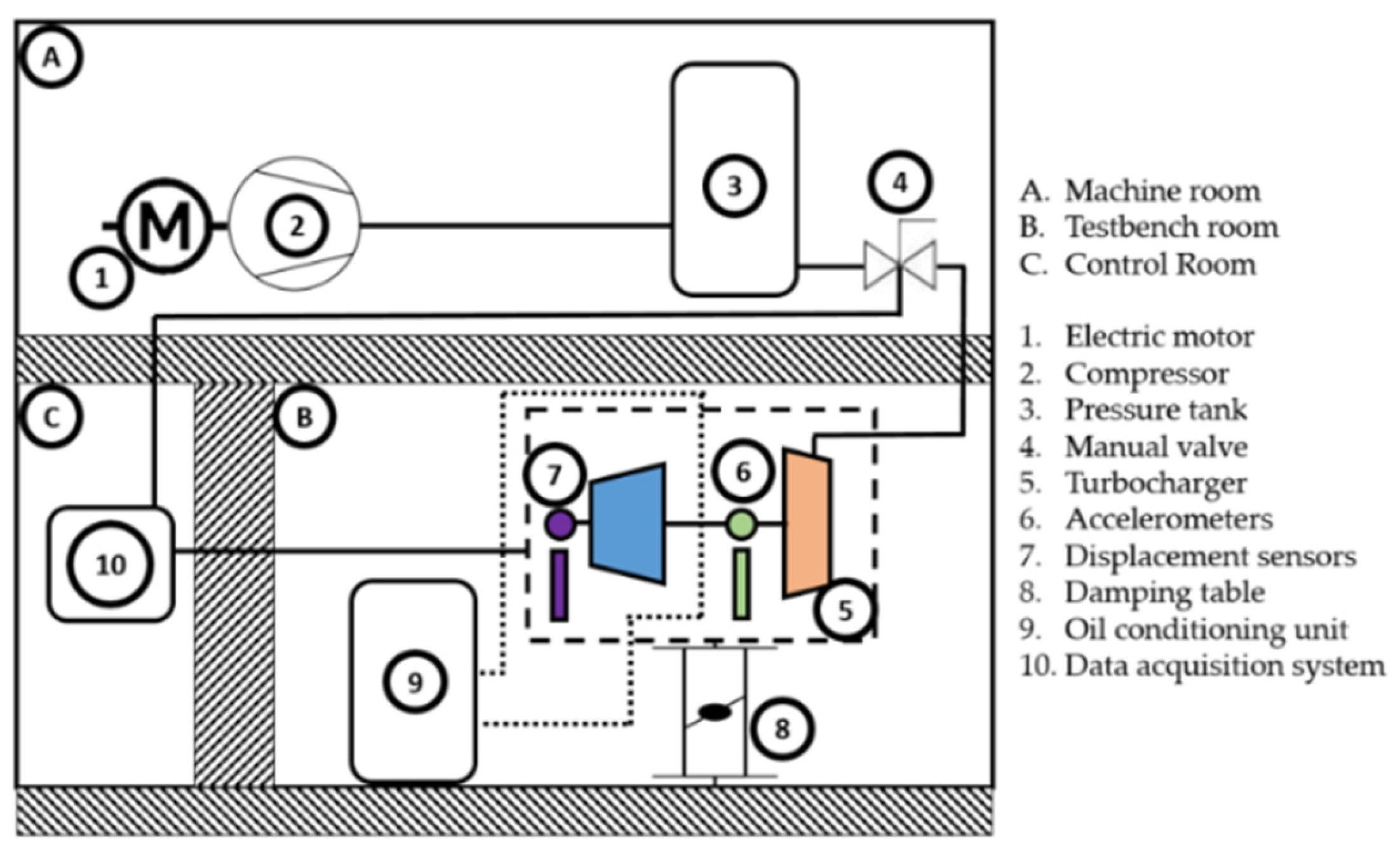 A

M

1

2

3

4

C

B

7

6

10

5

9

8

A. Machine room
B. Testbench room
C. Control Room

1. Electric motor
2. Compressor
3. Pressure tank
4. Manual valve
5. Turbocharger
6. Accelerometers
7. Displacement sensors
8. Damping table
9. Oil conditioning unit
10. Data acquisition system