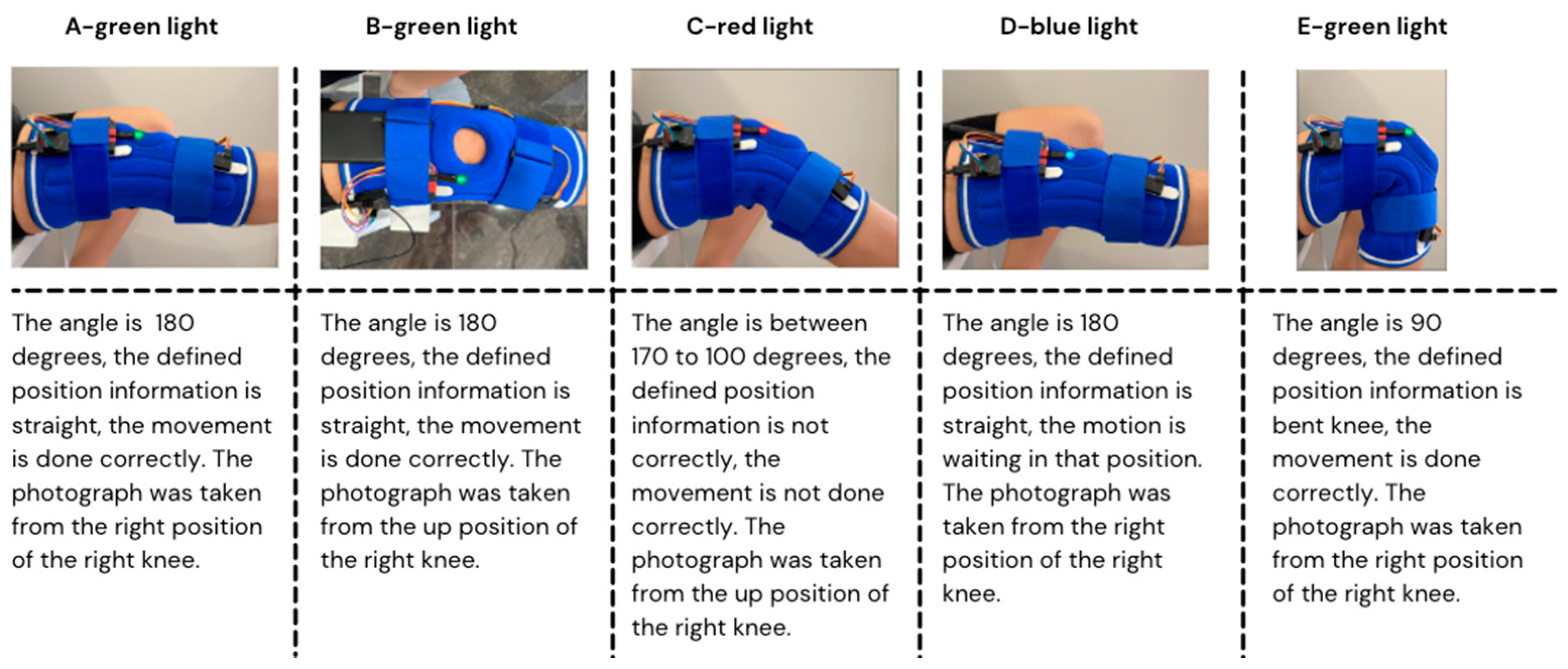 A-green light

The angle is 180 degrees, the defined position information is straight, the movement is done correctly. The photograph was taken from the right position of the right knee.

B-green light

The angle is 180 degrees, the defined position information is straight, the movement is done correctly. The photograph was taken from the up position of the right knee.

C-red light

The angle is between 170 to 100 degrees, the defined position information is not correctly, the movement is not done correctly. The photograph was taken from the up position of the right knee.

D-blue light

The angle is 180 degrees, the defined position information is straight, the motion is waiting in that position. The photograph was taken from the right position of the right knee.

E-green light

The angle is 90 degrees, the defined position information is bent knee, the movement is done correctly. The photograph was taken from the right position of the right knee.