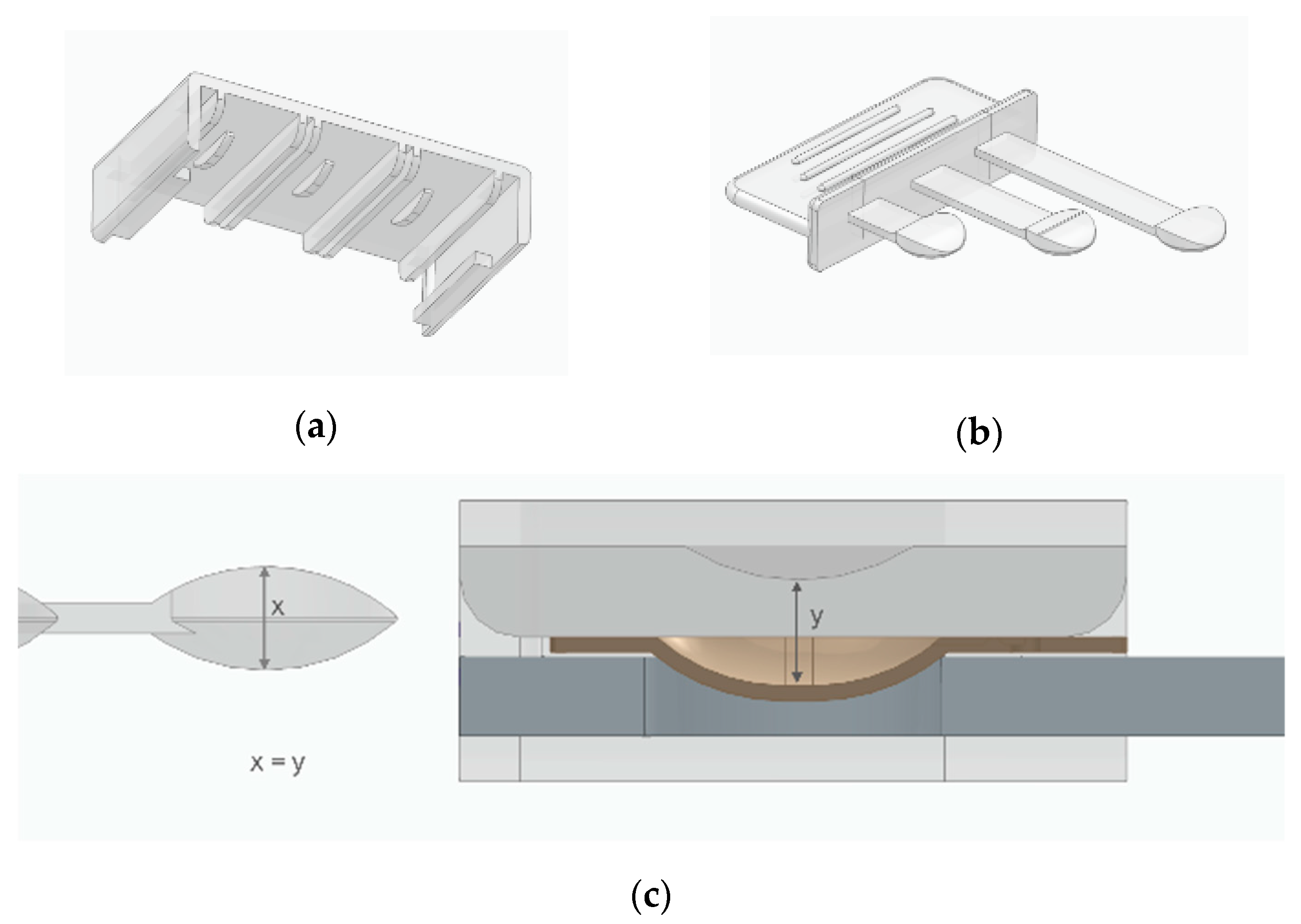 (a)

(b)

x

x = y

y

(c)