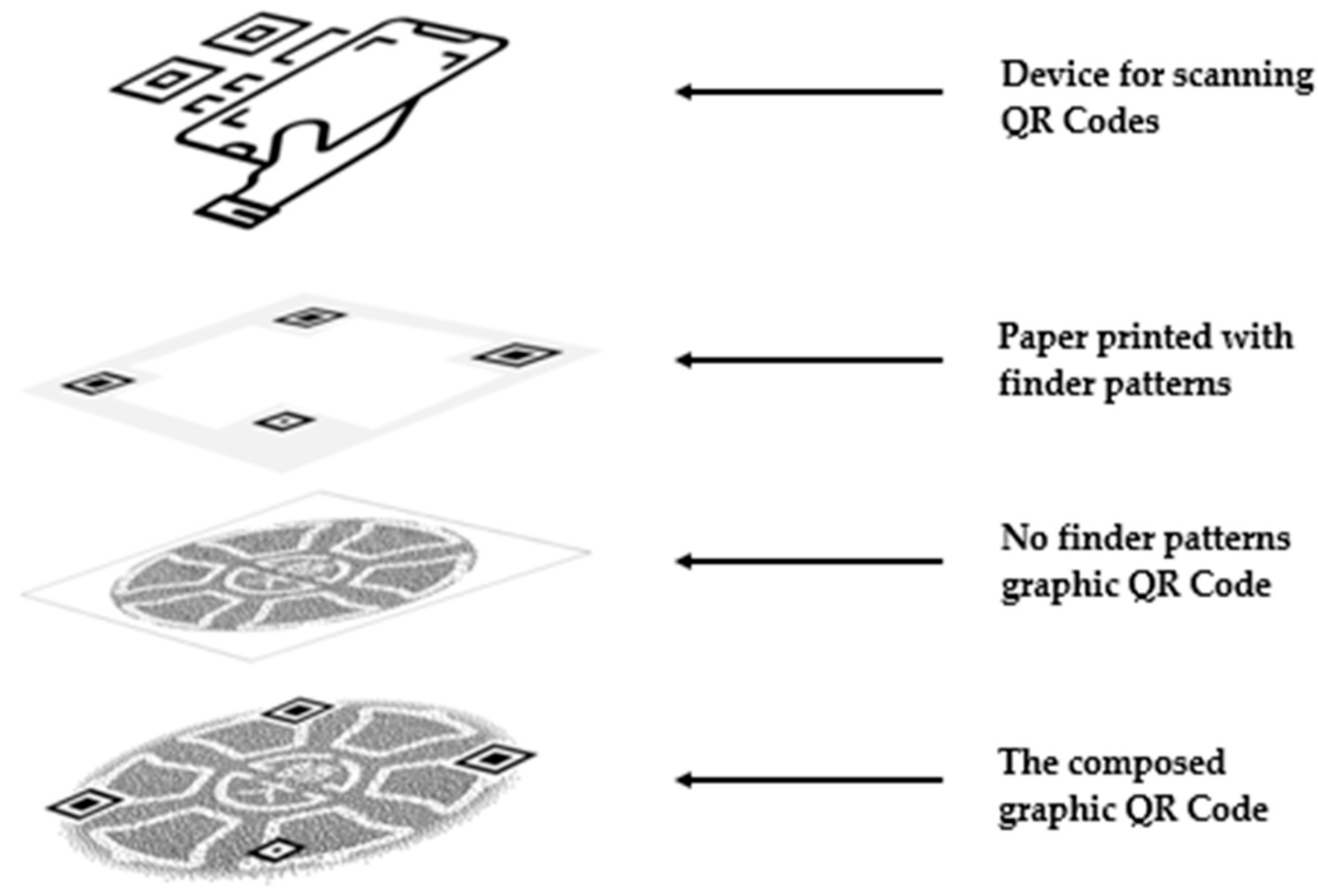 Device for scanning QR Codes

Paper printed with finder patterns

No finder patterns graphic QR Code

The composed graphic QR Code