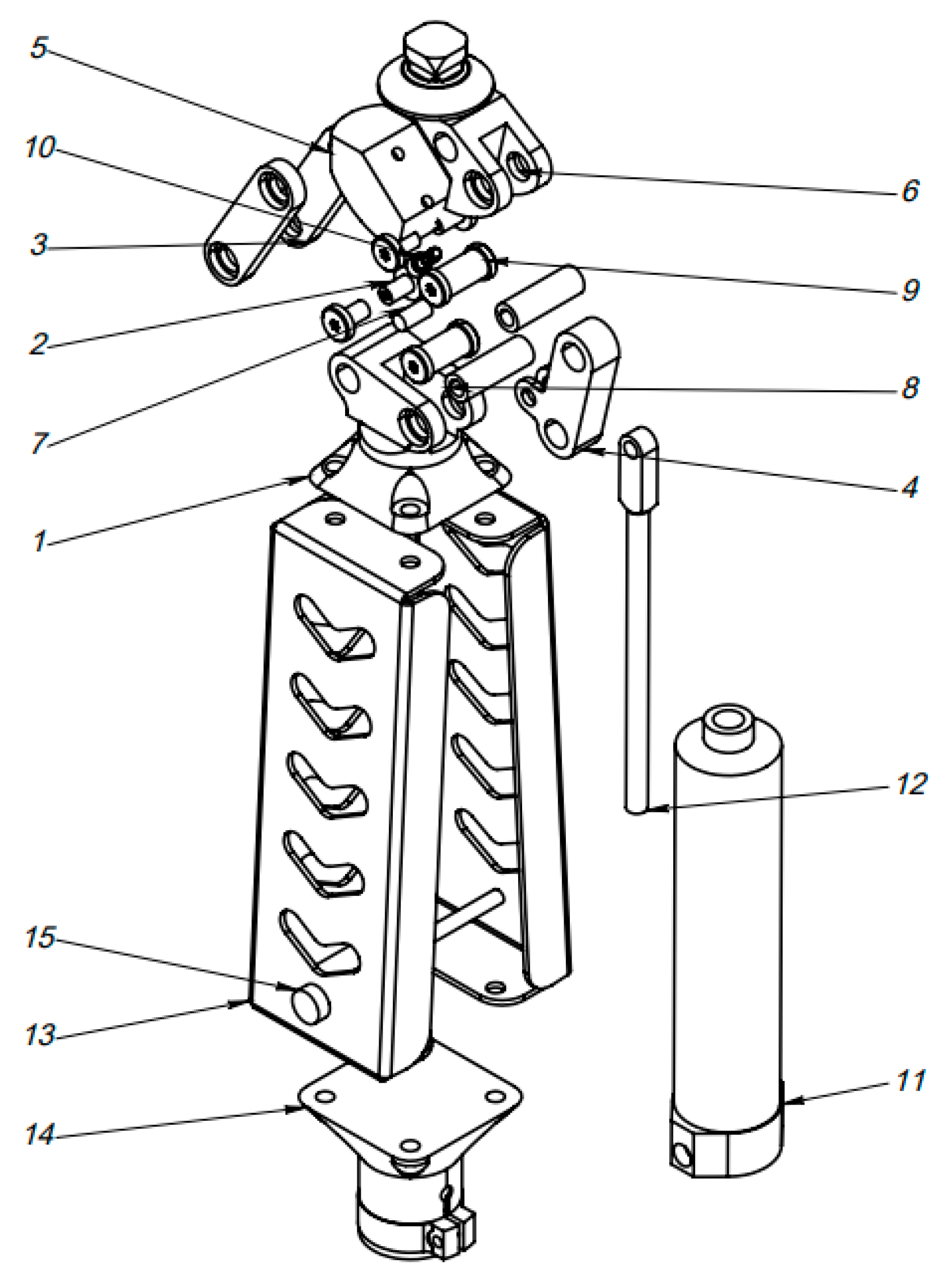 5
10
6
3
9
2
8
7
4
1
12
15
13
11
14