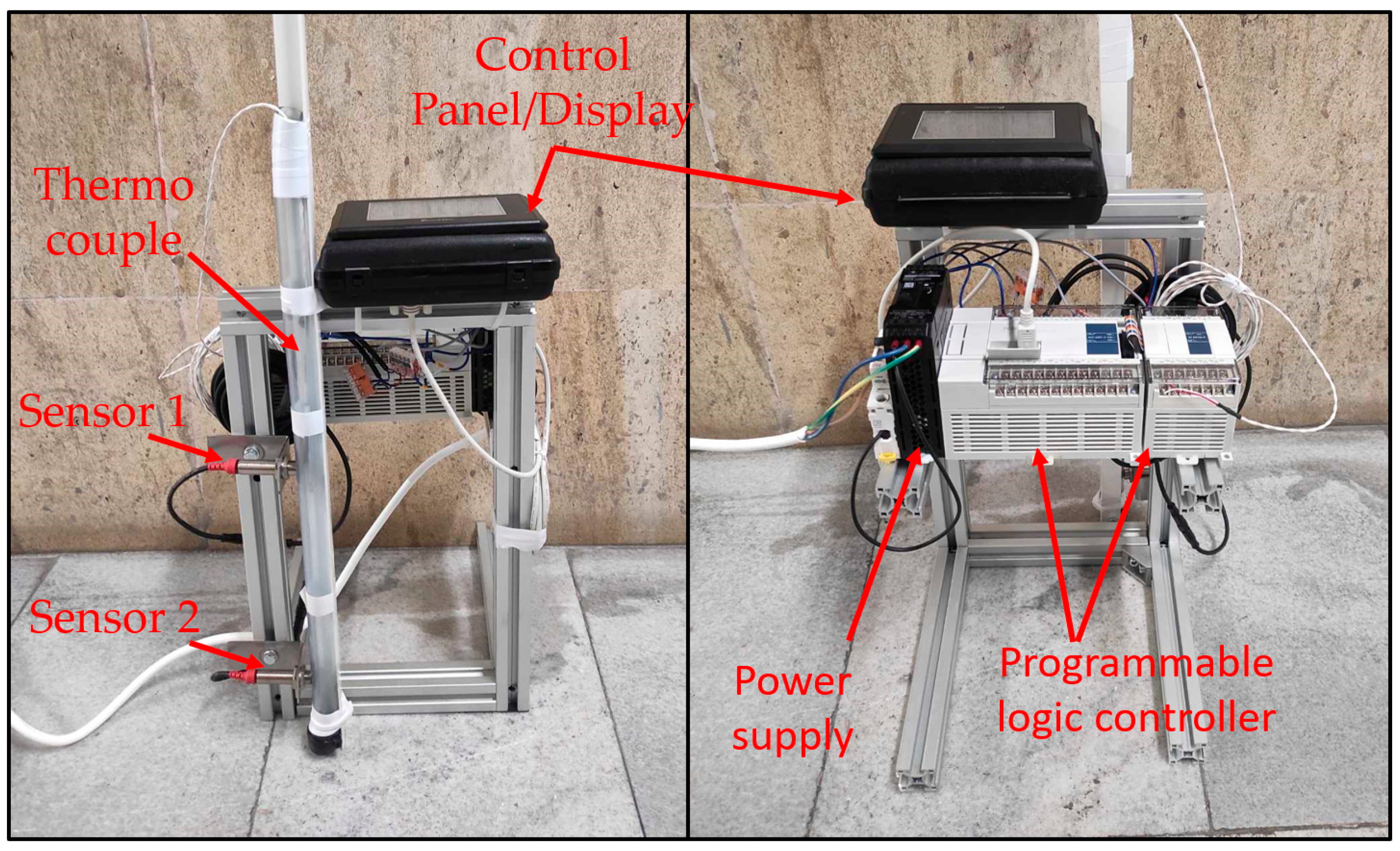 Control Panel/Display

Thermo couple

Sensor 1

Sensor 2

Power supply

Programmable logic controller