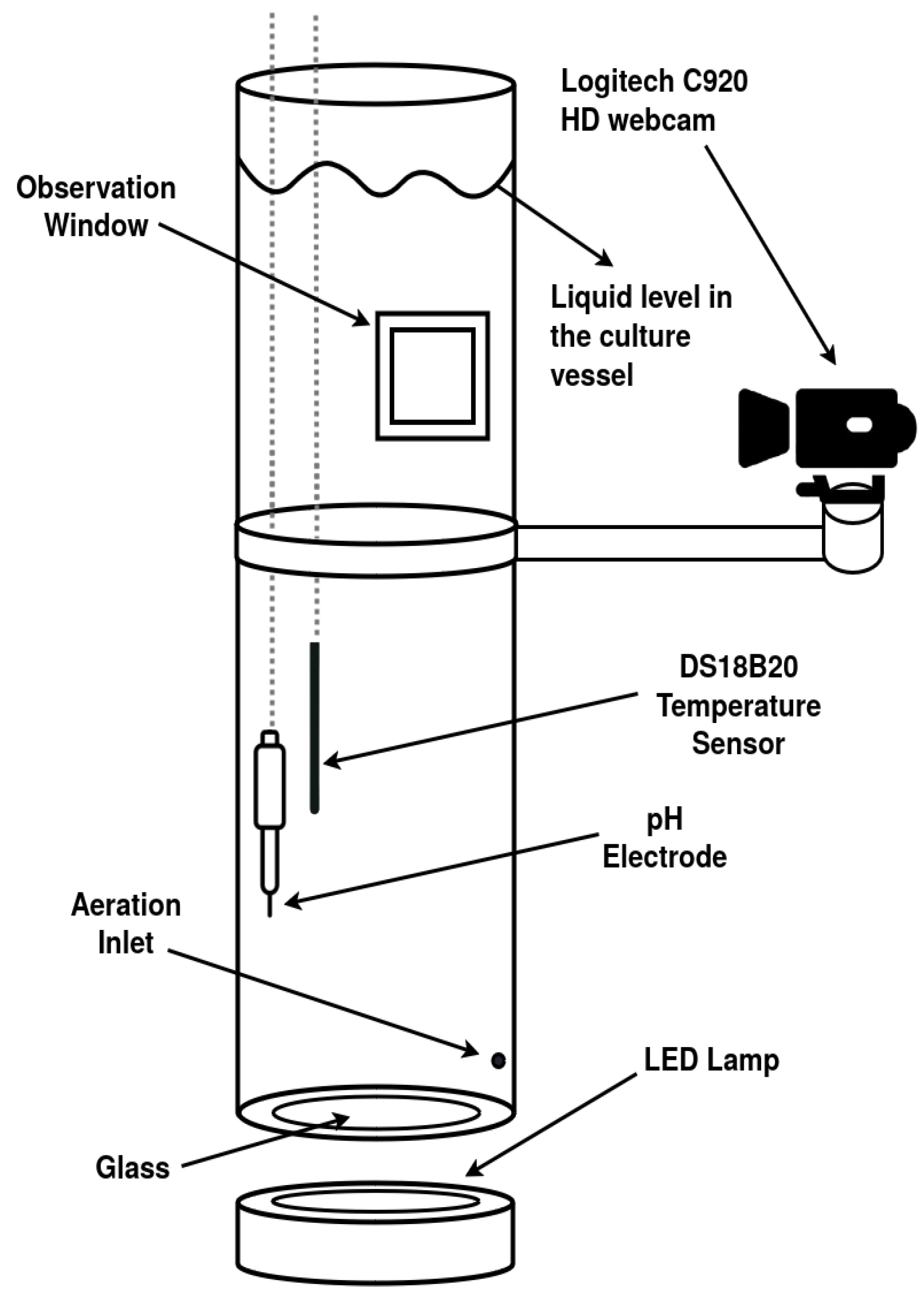 Logitech C920
HD webcam

Observation
Window

Liquid level in
the culture
vessel

DS18B20
Temperature
Sensor

pH
Electrode

Aeration
Inlet

LED Lamp

Glass