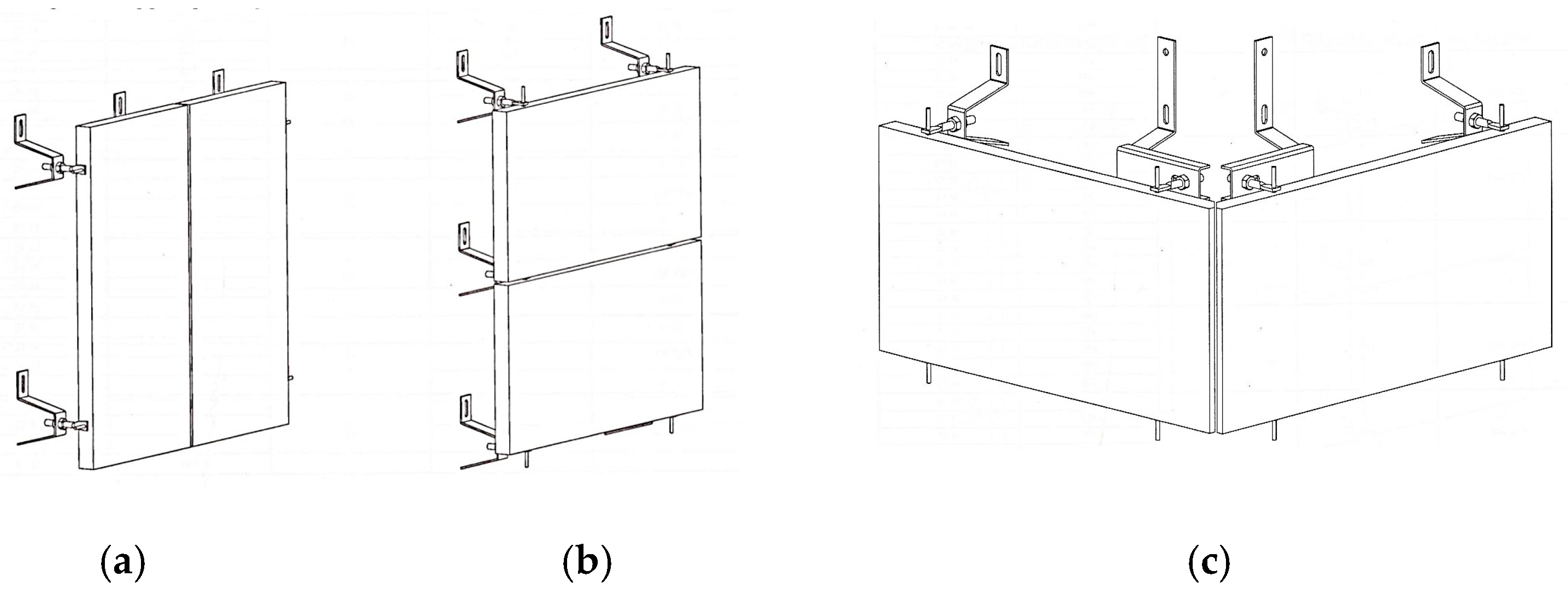 (a)

(b)

(c)