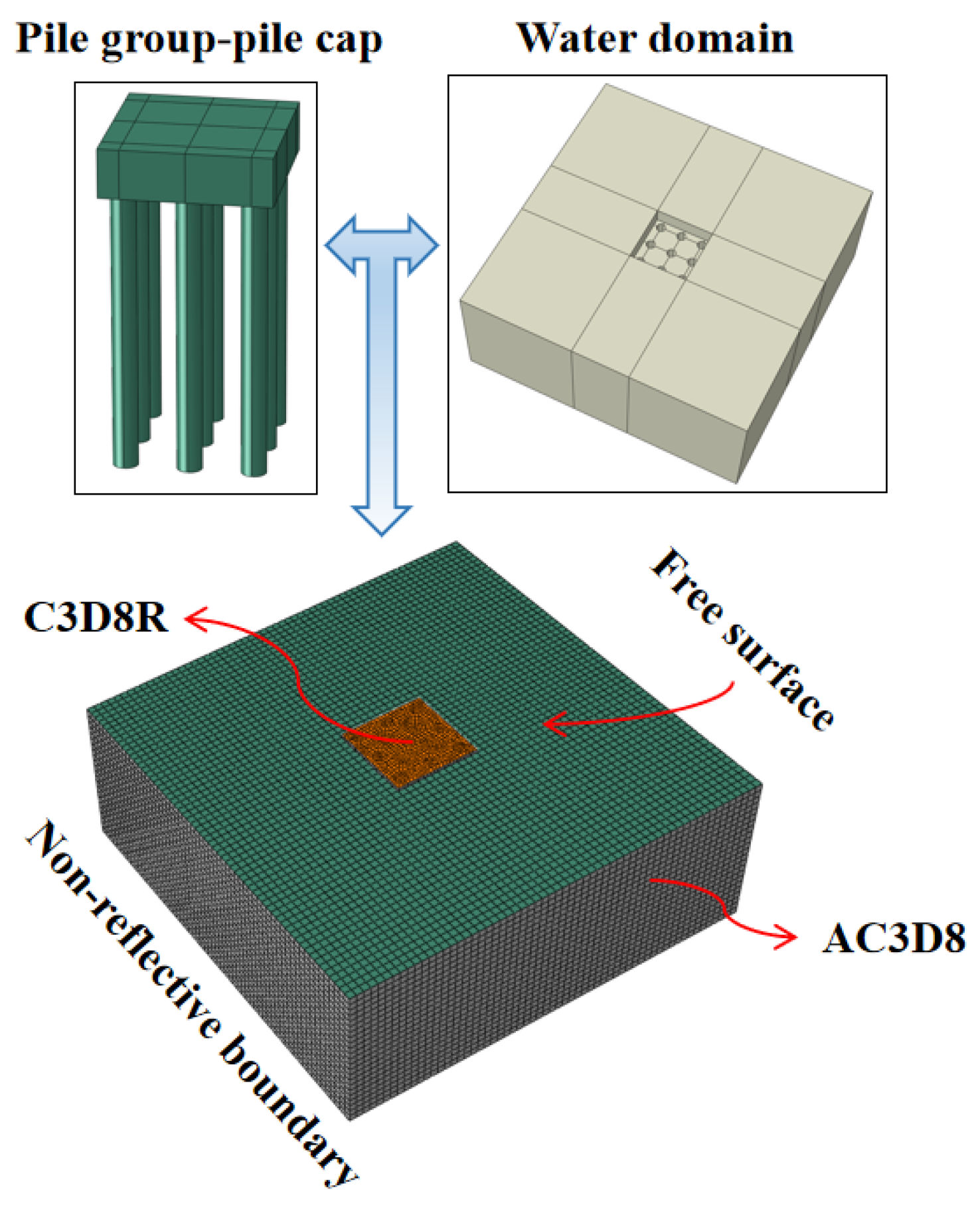 Pile group-pile cap

Water domain

C3D8R

Free surface

Non-reflective boundary

AC3D8