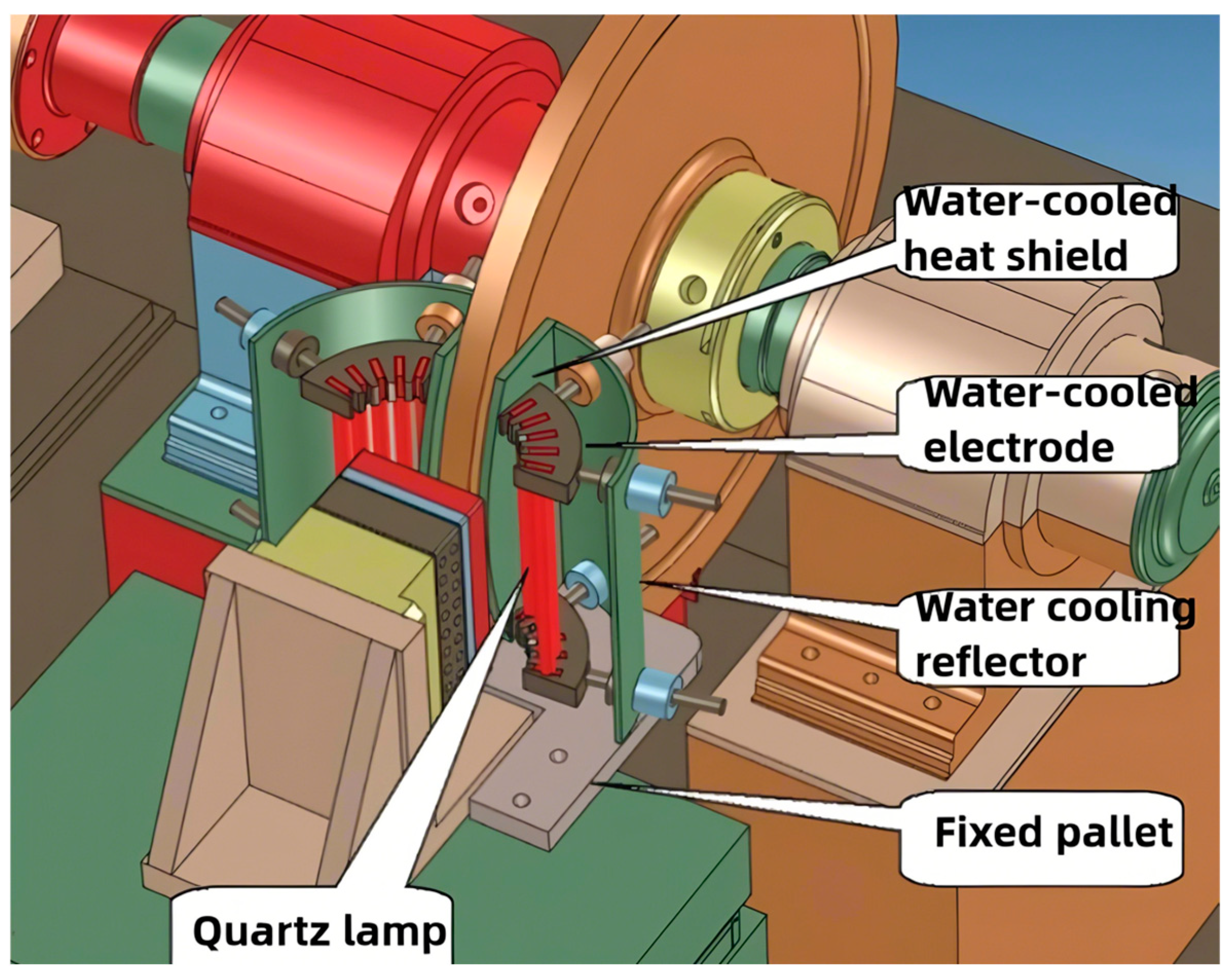 Water-cooled heat shield

Water-cooled electrode

Water cooling reflector

Fixed pallet

Quartz lamp