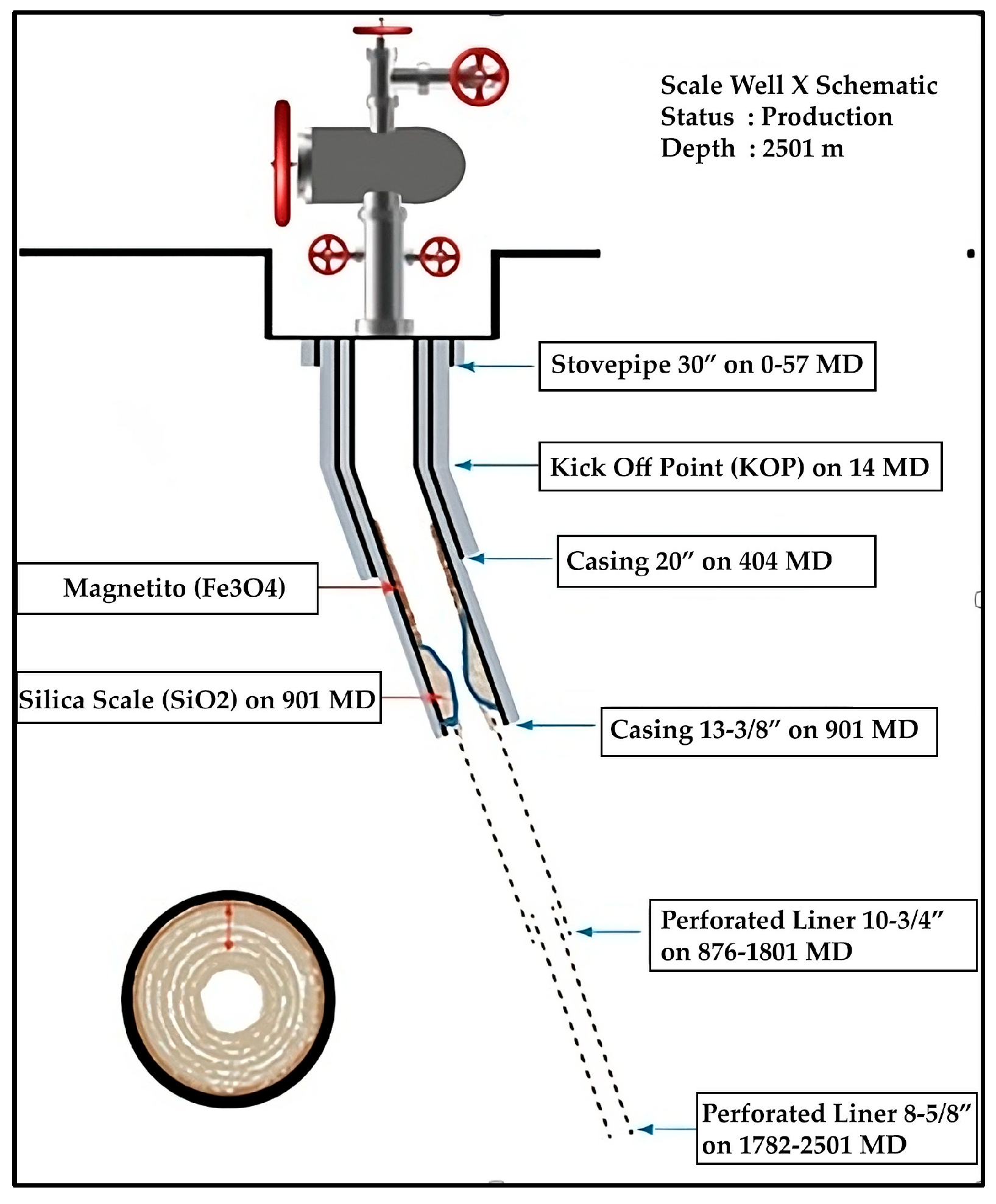 Scale Well X Schematic
Status : Production
Depth : 2501 m

Stovepipe 30″ on 0-57 MD

Kick Off Point (KOP) on 14 MD

Casing 20″ on 404 MD

Magnetito (Fe3O4)

Silica Scale (SiO2) on 901 MD

Casing 13-3/8″ on 901 MD

Perforated Liner 10-3/4″ on 876-1801 MD

Perforated Liner 8-5/8″ on 1782-2501 MD