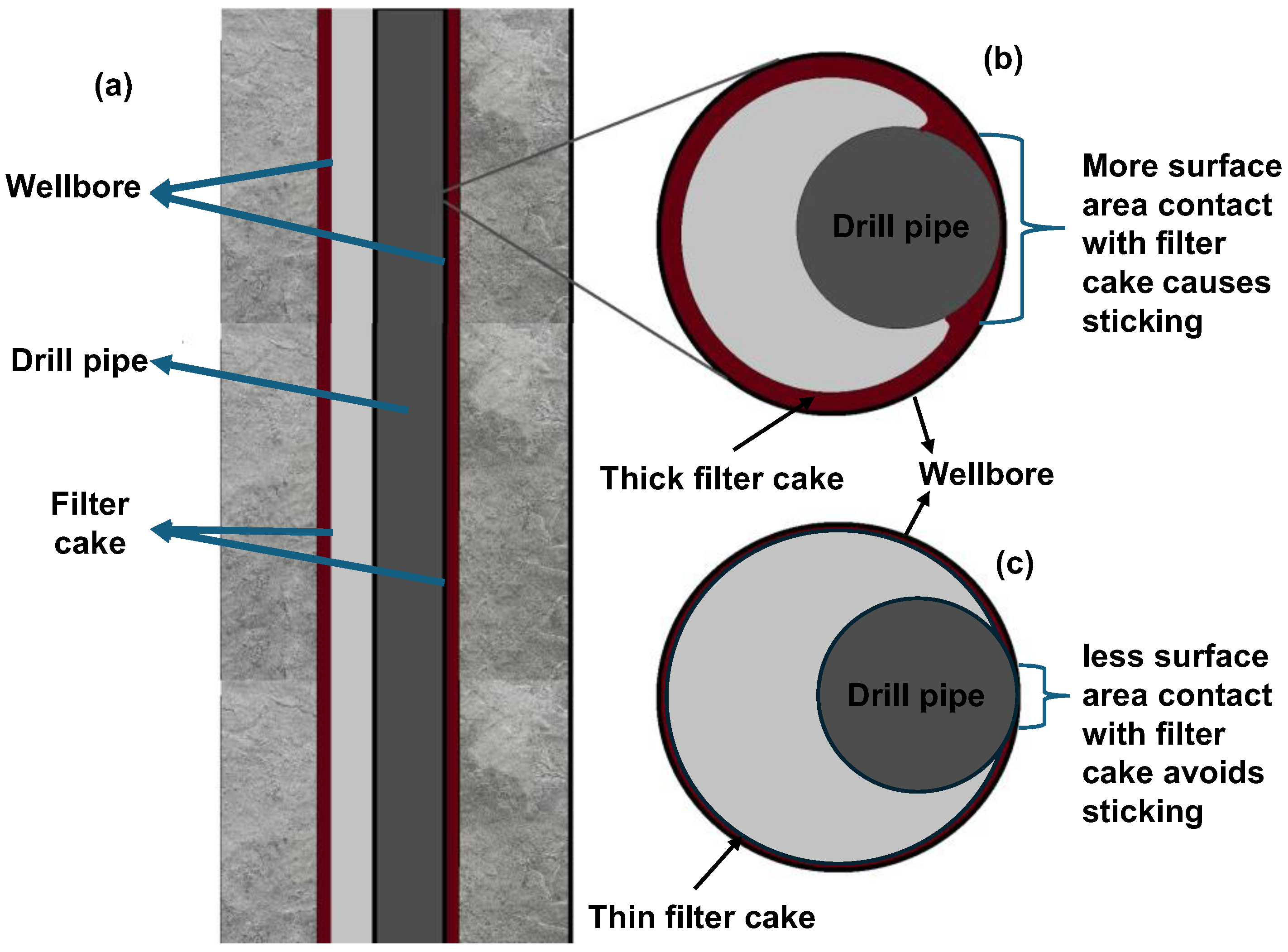 (a)

Wellbore

Drill pipe

Filter cake

(b)

Drill pipe

More surface area contact with filter cake causes sticking

Thick filter cake

Wellbore

(c)

Drill pipe

less surface area contact with filter cake avoids sticking

Thin filter cake