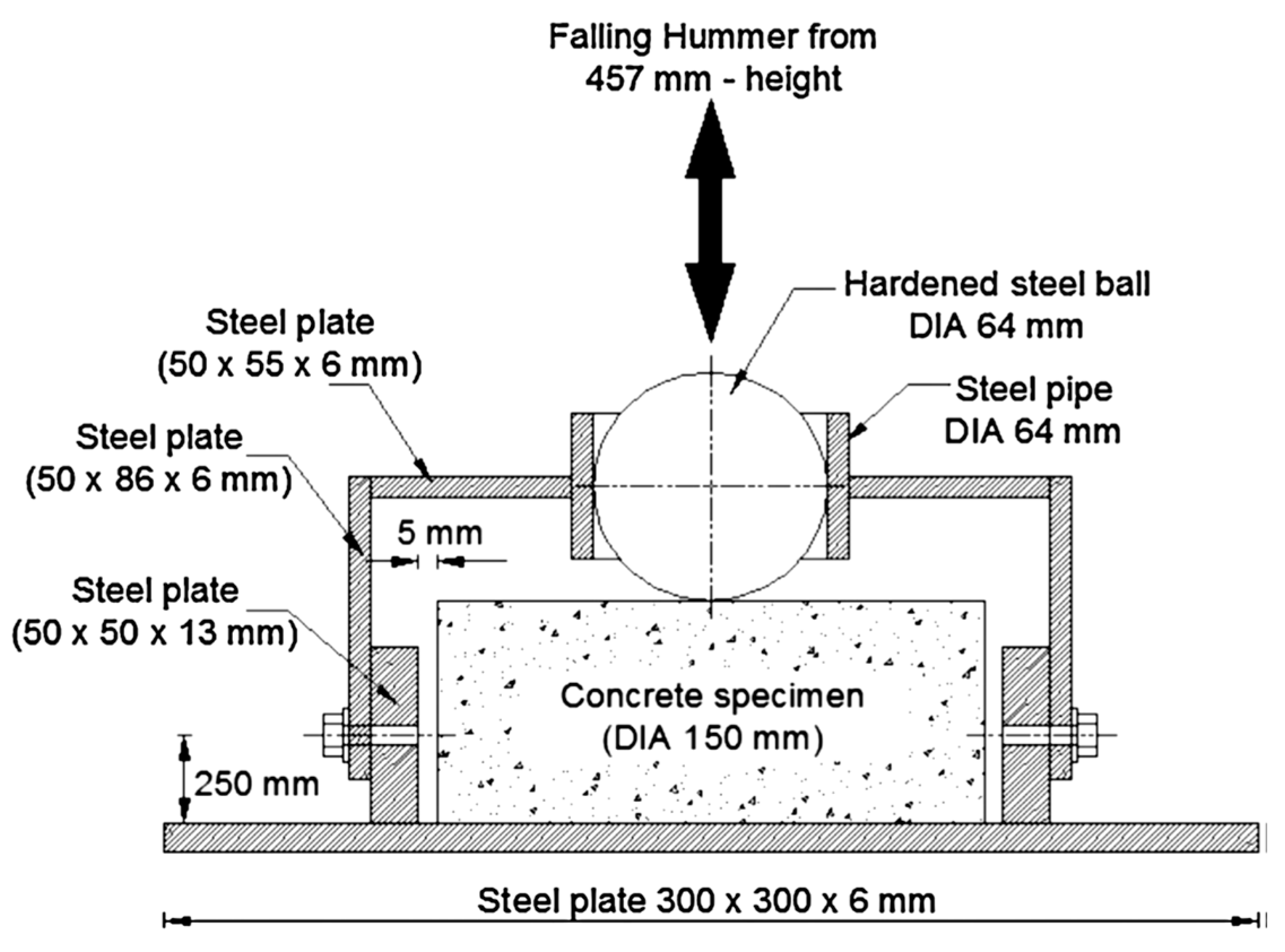 Falling Hummer from 457 mm - height

Hardened steel ball DIA 64 mm

Steel plate (50 x 55 x 6 mm)

Steel pipe DIA 64 mm

Steel plate (50 x 86 x 6 mm)

5 mm

Steel plate (50 x 50 x 13 mm)

Concrete specimen (DIA 150 mm)

250 mm

Steel plate 300 x 300 x 6 mm