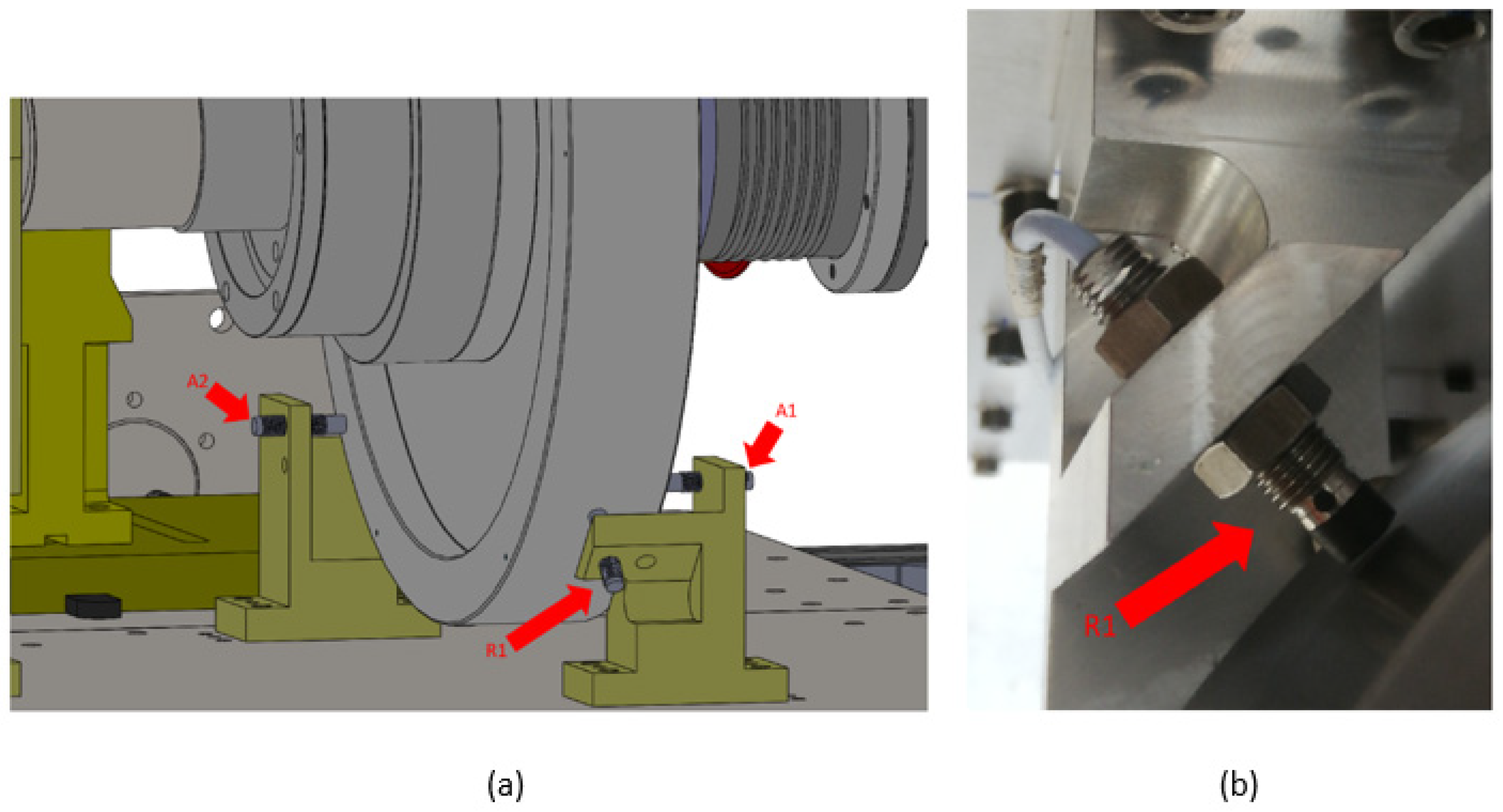 A2
A1
R1
R1
(a)
(b)