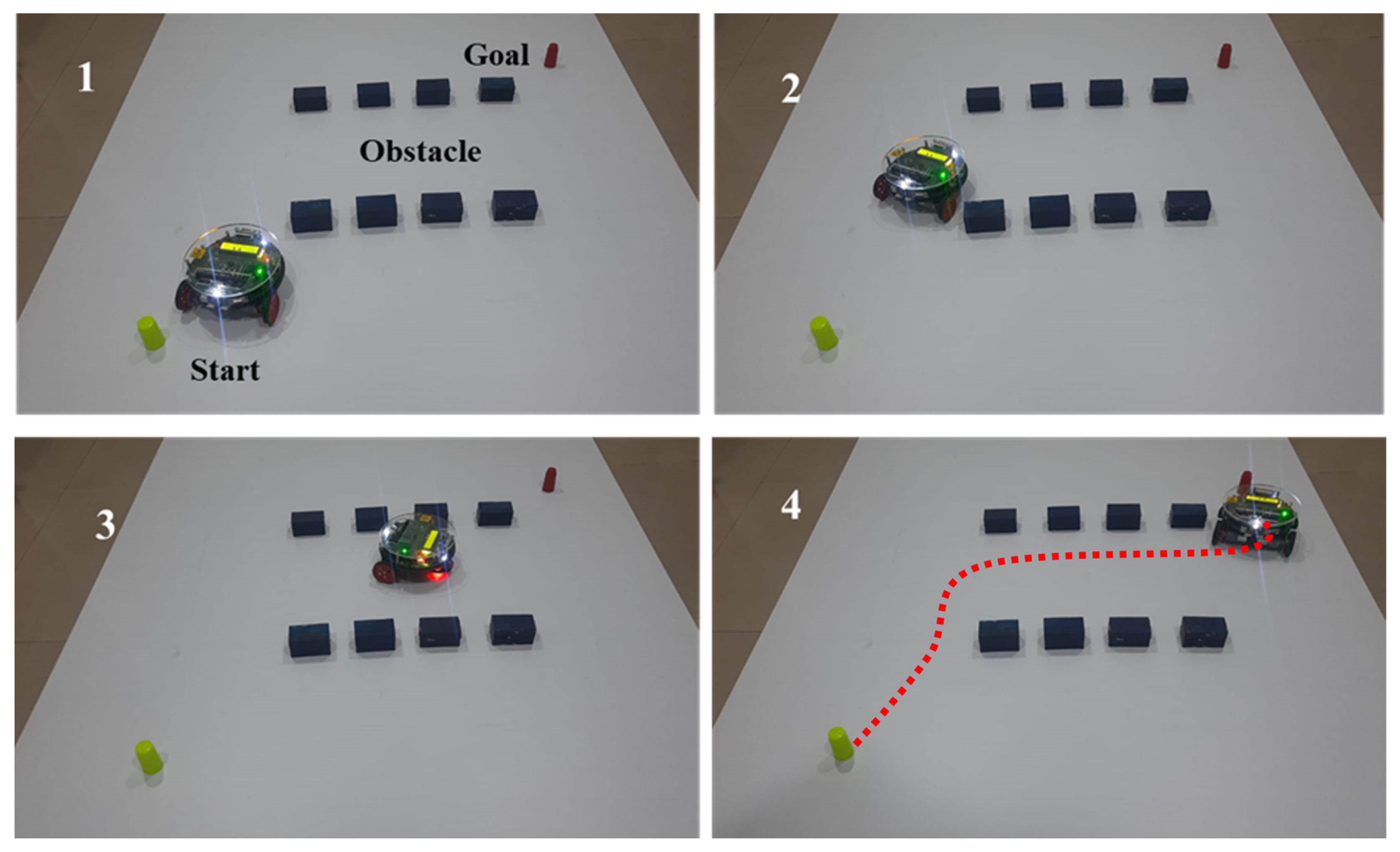 1
Goal
Obstacle
Start

2

3

4