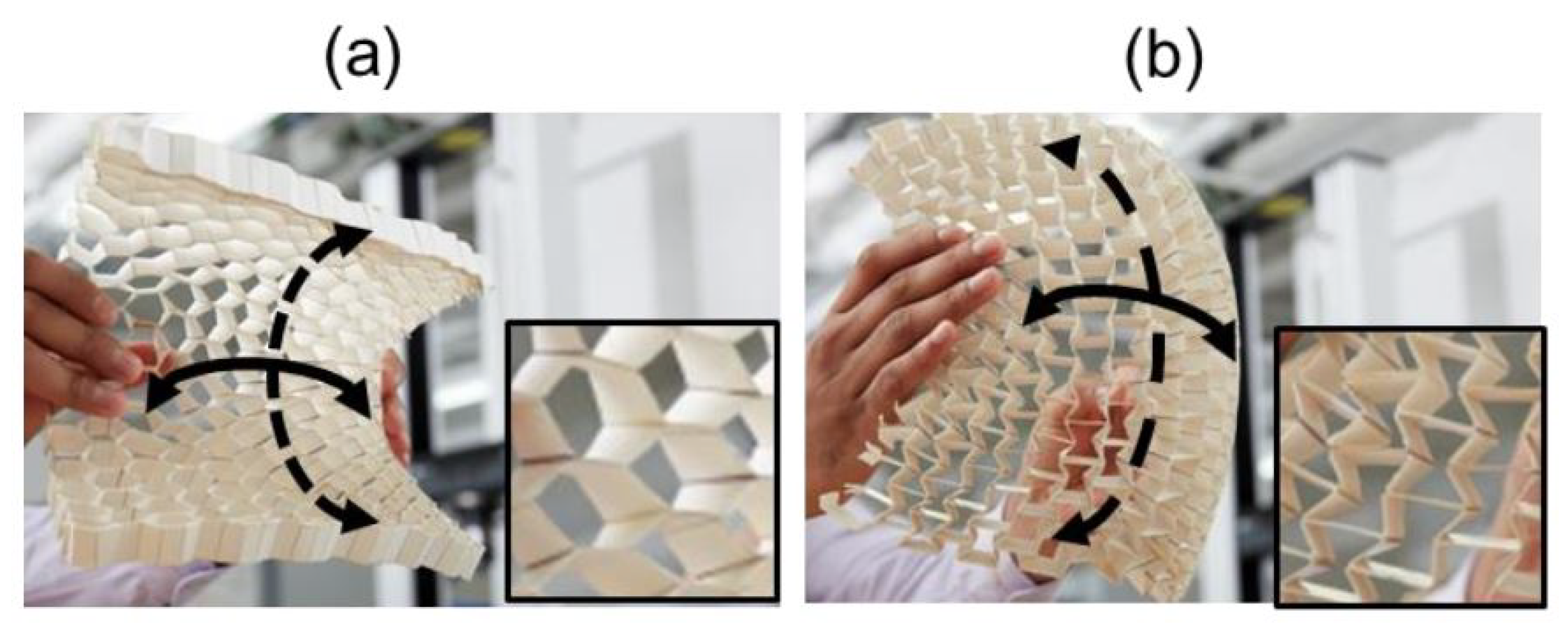 (a)

(b)