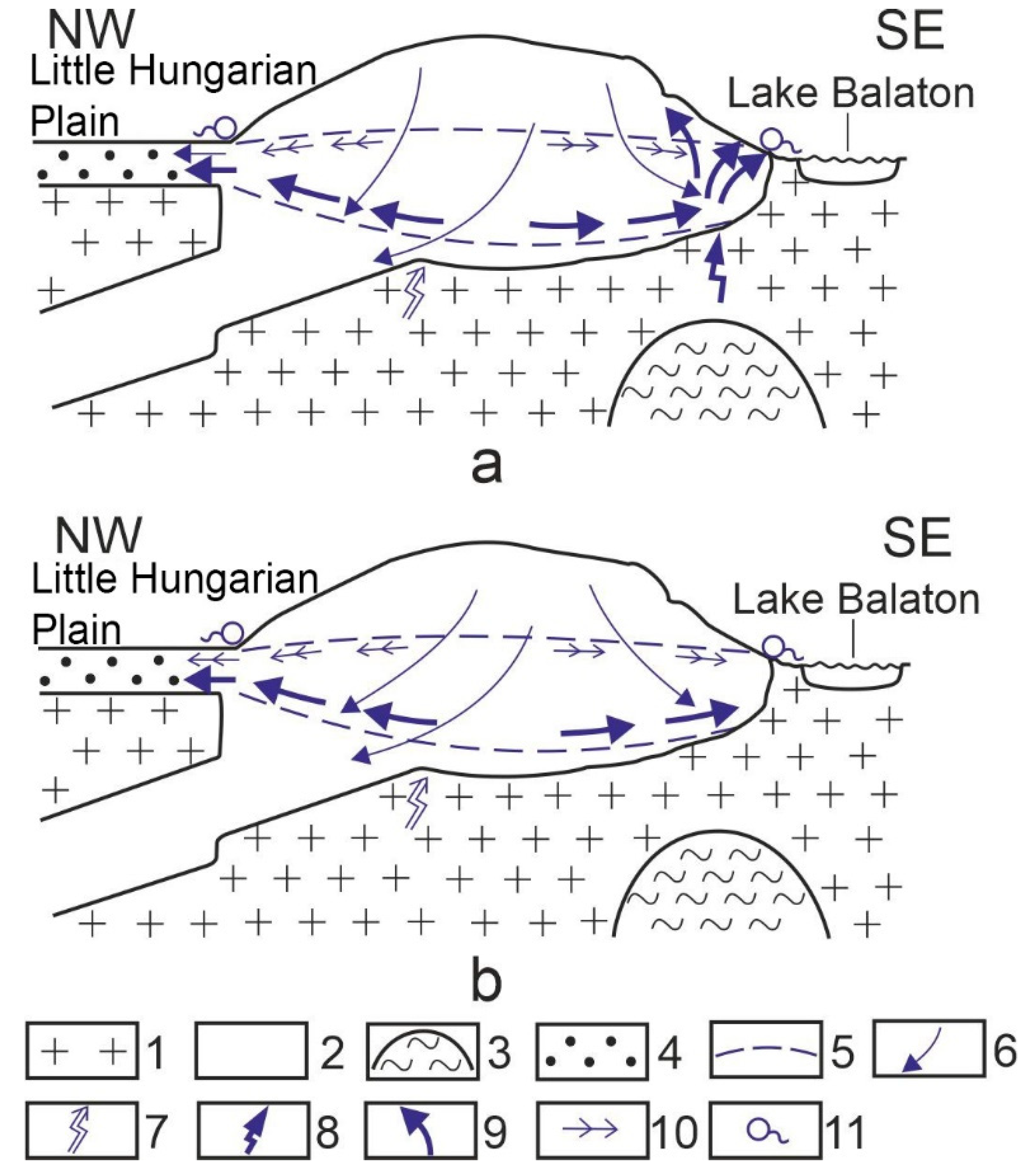 NW
SE
Little Hungarian Plain
Lake Balaton
a

NW
SE
Little Hungarian Plain
Lake Balaton
b

1 2 3 4 5 6
7 8 9 10 11