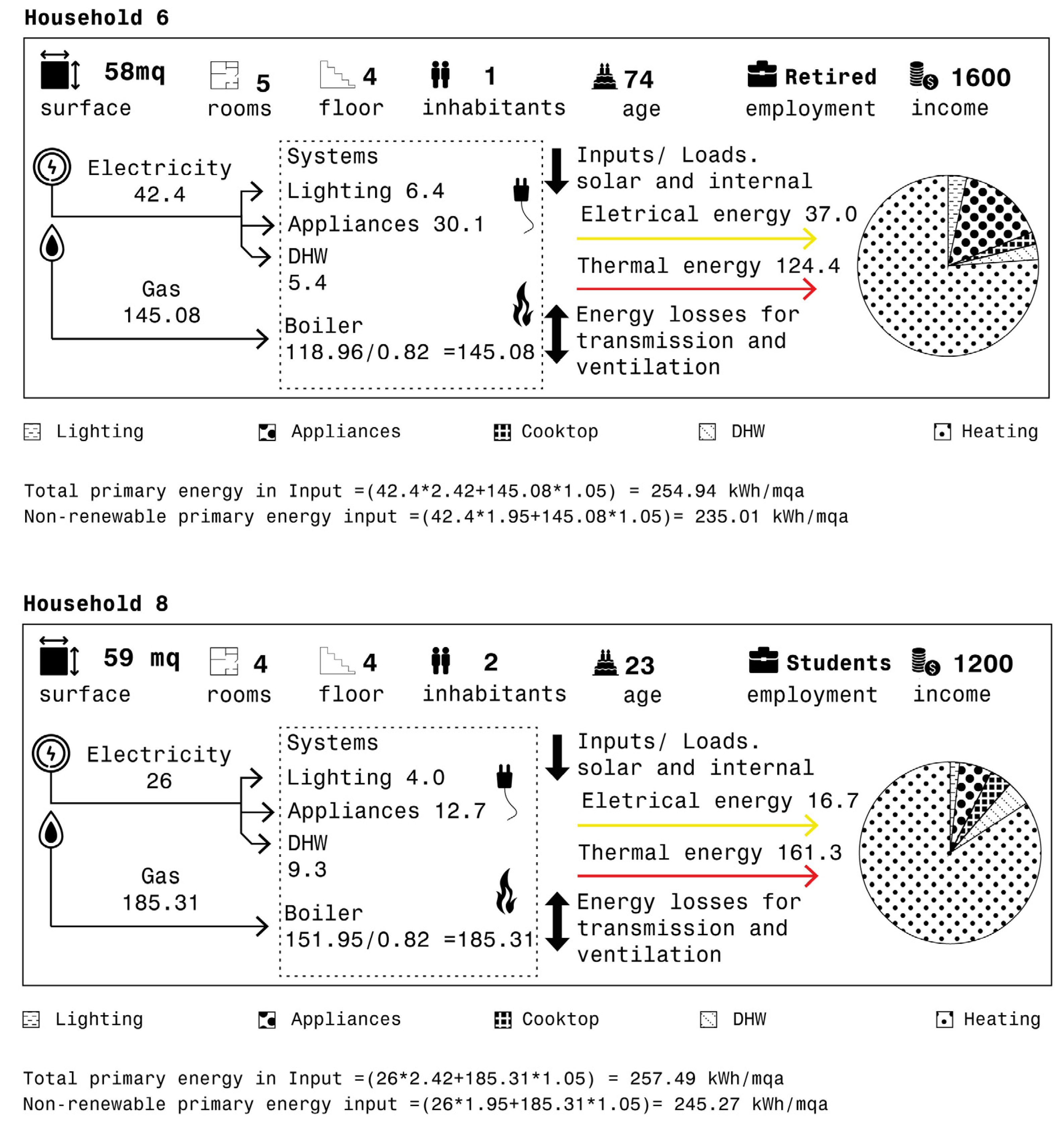 Household 6

58mq
surface

5
rooms

4
floor

1
inhabitants

74
age

Retired
employment

1600
income

Electricity
42.4

Gas
145.08

Systems
Lighting 6.4
Appliances 30.1
DHW
5.4
Boiler
118.96/0.82 =145.08

Inputs/ Loads.
solar and internal
Eletrical energy 37.0
Thermal energy 124.4
Energy losses for transmission and ventilation

Lighting Appliances Cooktop DHW Heating

Total primary energy in Input =(42.4*2.42+145.08*1.05) = 254.94 kWh/mqa
Non-renewable primary energy input =(42.4*1.95+145.08*1.05)= 235.01 kWh/mqa

Household 8

59 mq
surface

4
rooms

4
floor

2
inhabitants

23
age

Students
employment

1200
income

Electricity
26

Gas
185.31

Systems
Lighting 4.0
Appliances 12.7
DHW
9.3
Boiler
151.95/0.82 =185.31

Inputs/ Loads.
solar and internal
Eletrical energy 16.7
Thermal energy 161.3
Energy losses for transmission and ventilation

Lighting Appliances Cooktop DHW Heating

Total primary energy in Input =(26*2.42+185.31*1.05) = 257.49 kWh/mqa
Non-renewable primary energy input =(26*1.95+185.31*1.05)= 245.27 kWh/mqa