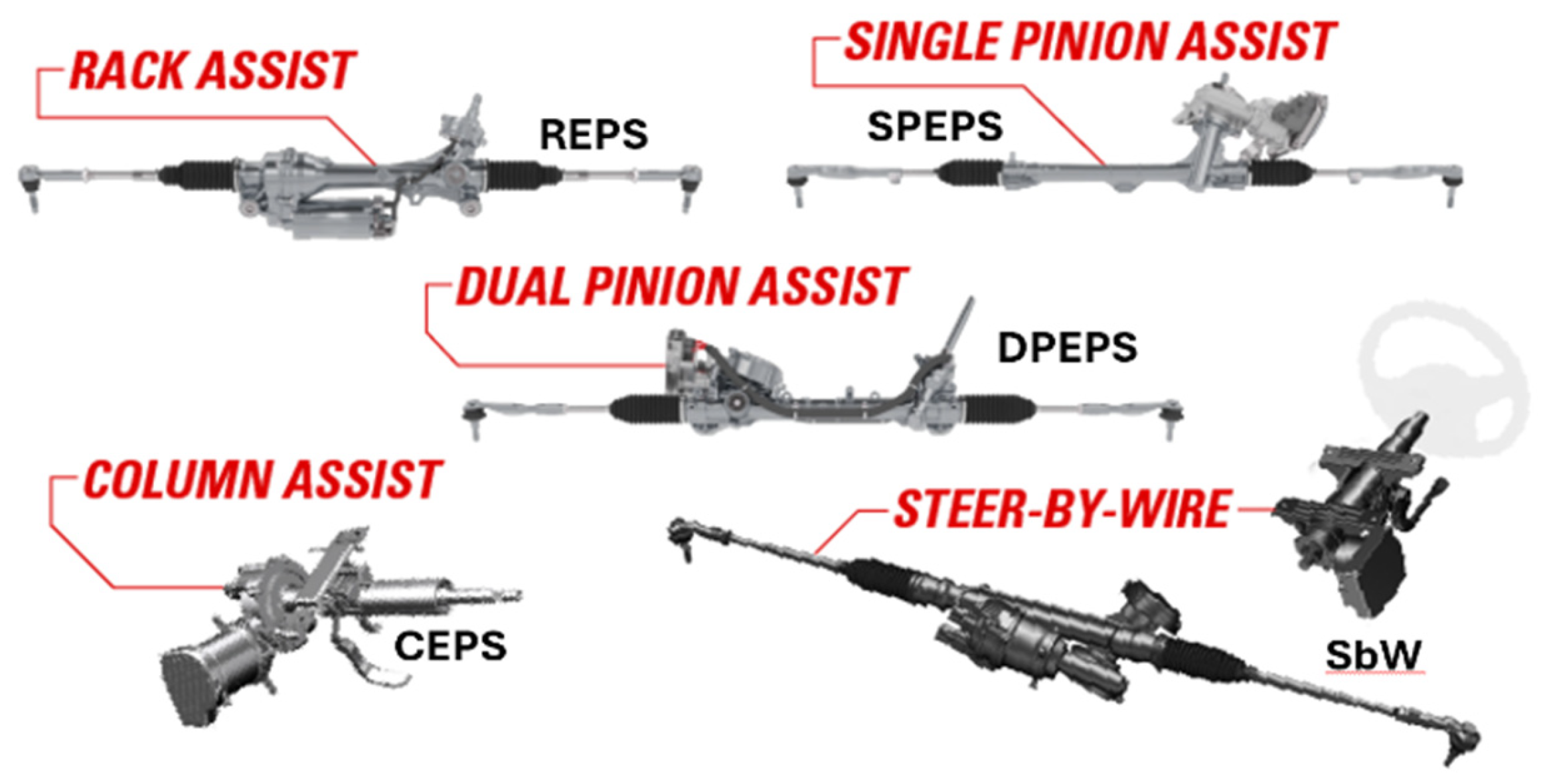 RACK ASSIST
REPS

SINGLE PINION ASSIST
SPEPS

DUAL PINION ASSIST
DPEPS

COLUMN ASSIST
CEPS

STEER-BY-WIRE
SbW