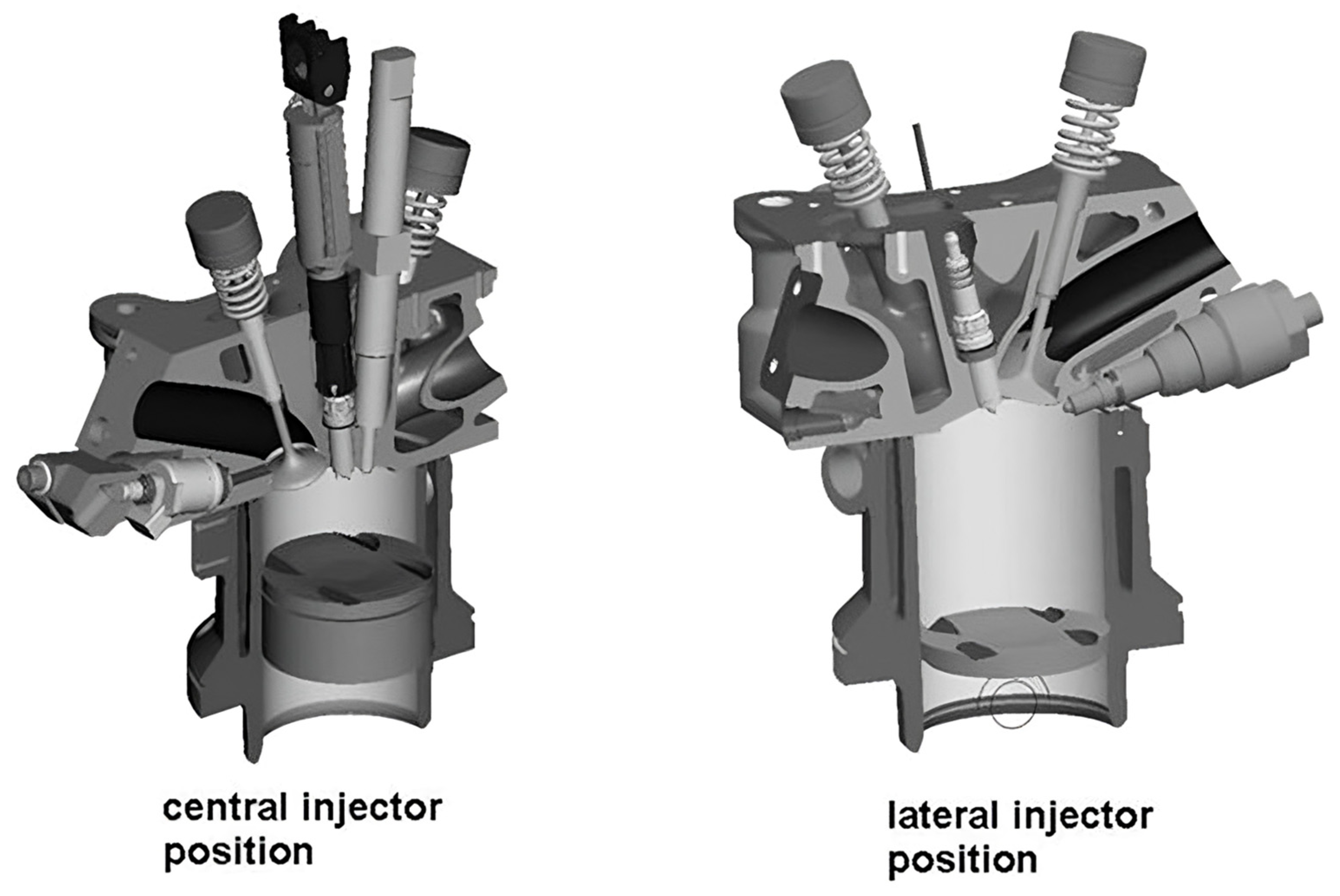 central injector position

lateral injector position