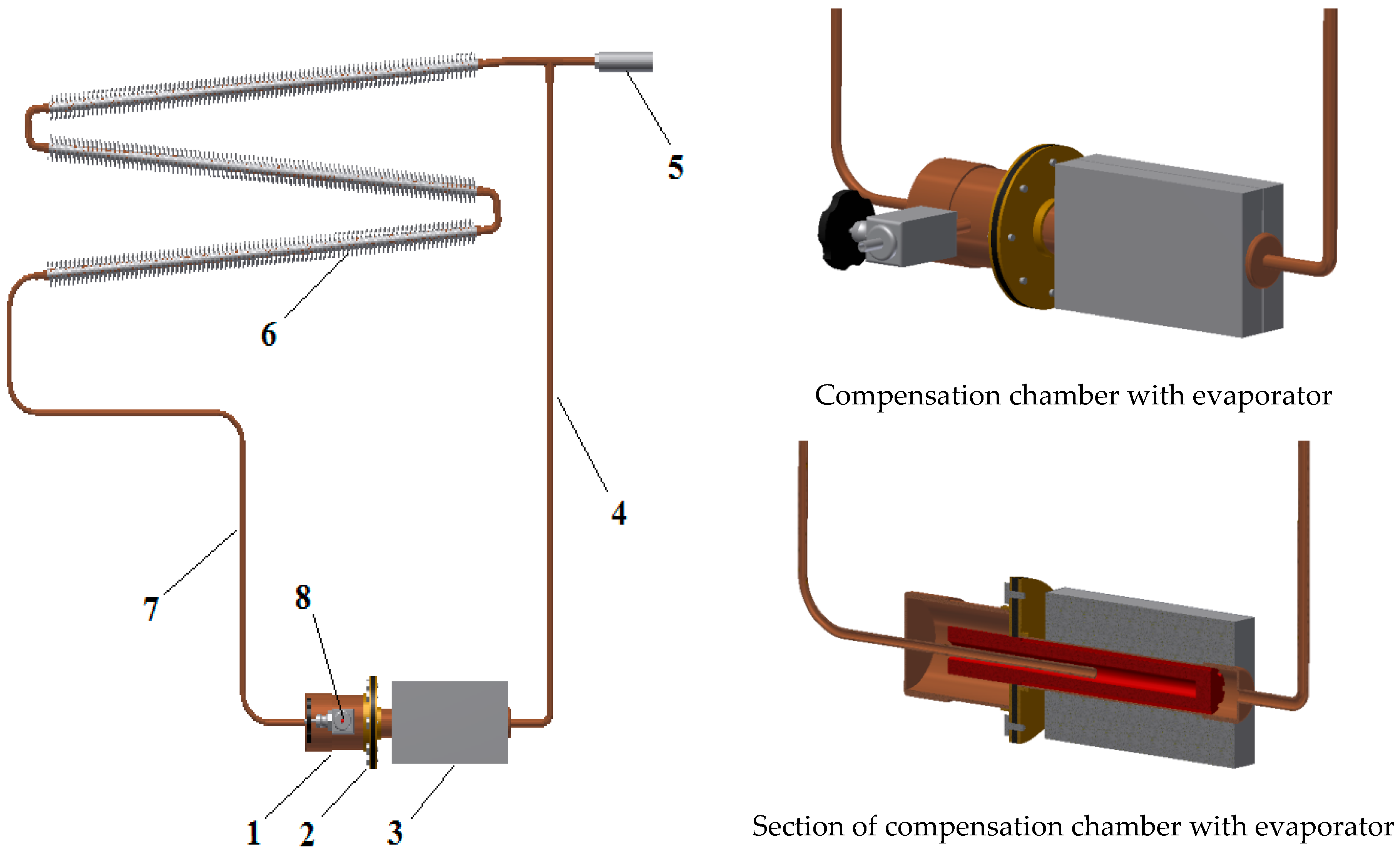 5

6

4

7

8

1 2 3

Compensation chamber with evaporator

Section of compensation chamber with evaporator