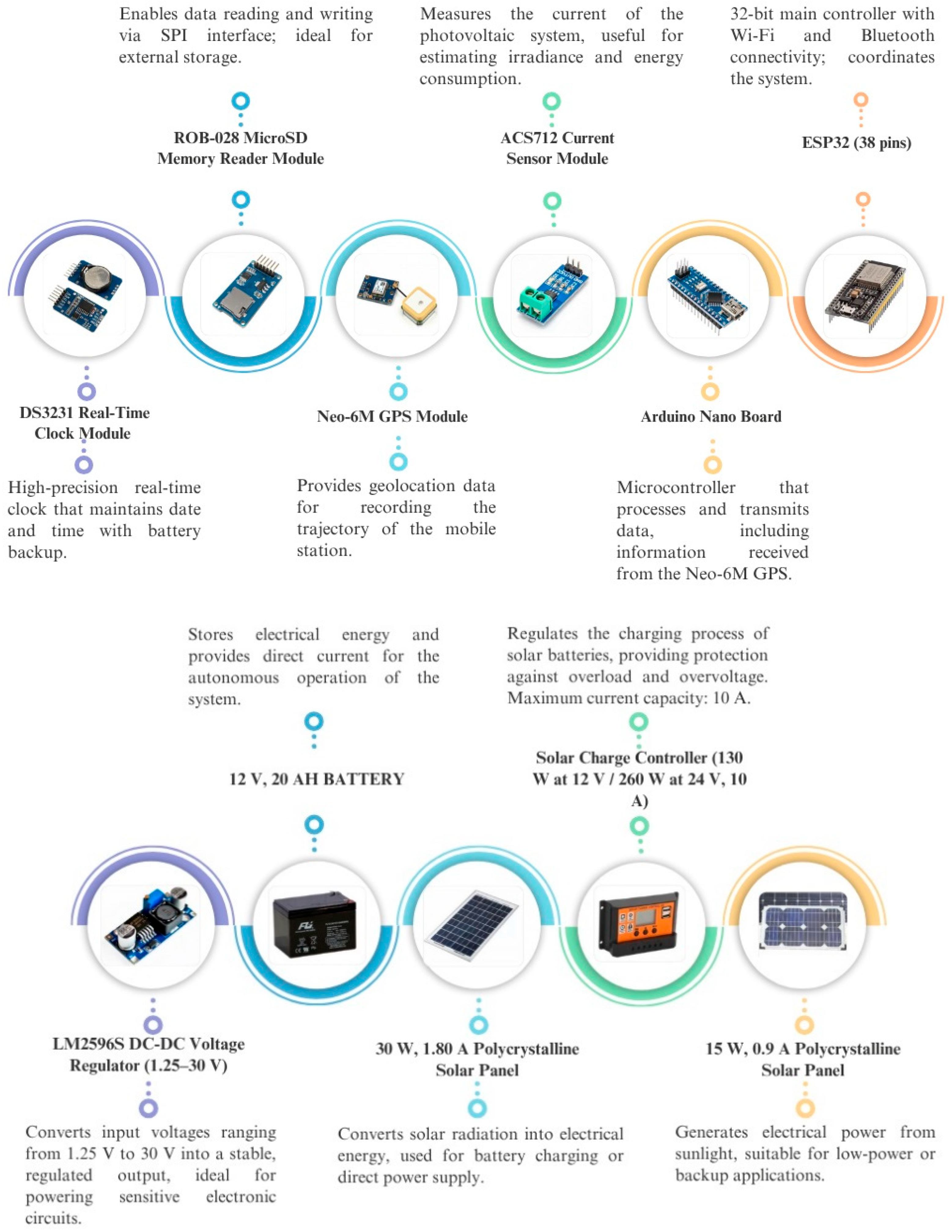 Enables data reading and writing via SPI interface; ideal for external storage.

ROB-028 MicroSD Memory Reader Module

Measures the current of the photovoltaic system, useful for estimating irradiance and energy consumption.

ACS712 Current Sensor Module

32-bit main controller with Wi-Fi and Bluetooth connectivity; coordinates the system.

ESP32 (38 pins)

DS3231 Real-Time Clock Module

High-precision real-time clock that maintains date and time with battery backup.

Neo-6M GPS Module

Provides geolocation data for recording the trajectory of the mobile station.

Arduino Nano Board

Microcontroller that processes and transmits data, including information received from the Neo-6M GPS.

Stores electrical energy and provides direct current for the autonomous operation of the system.

12 V, 20 AH BATTERY

Regulates the charging process of solar batteries, providing protection against overload and overvoltage. Maximum current capacity: 10 A.

Solar Charge Controller (130 W at 12 V / 260 W at 24 V, 10 A)

LM2596S DC-DC Voltage Regulator (1.25–30 V)

Converts input voltages ranging from 1.25 V to 30 V into a stable, regulated output, ideal for powering sensitive electronic circuits.

30 W, 1.80 A Polycrystalline Solar Panel

Converts solar radiation into electrical energy, used for battery charging or direct power supply.

15 W, 0.9 A Polycrystalline Solar Panel

Generates electrical power from sunlight, suitable for low-power or backup applications.