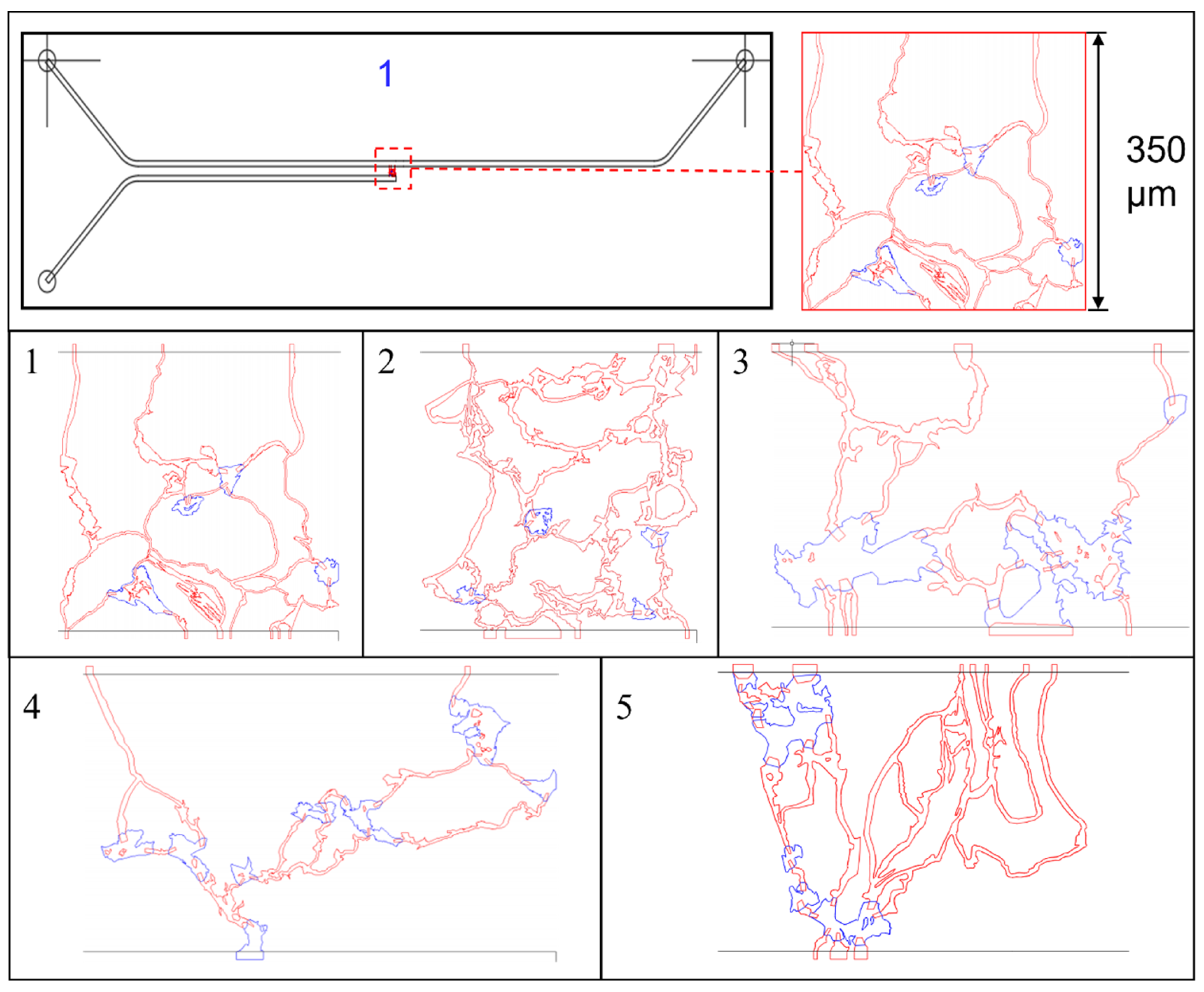 1

350 μm

1

2

3

4

5