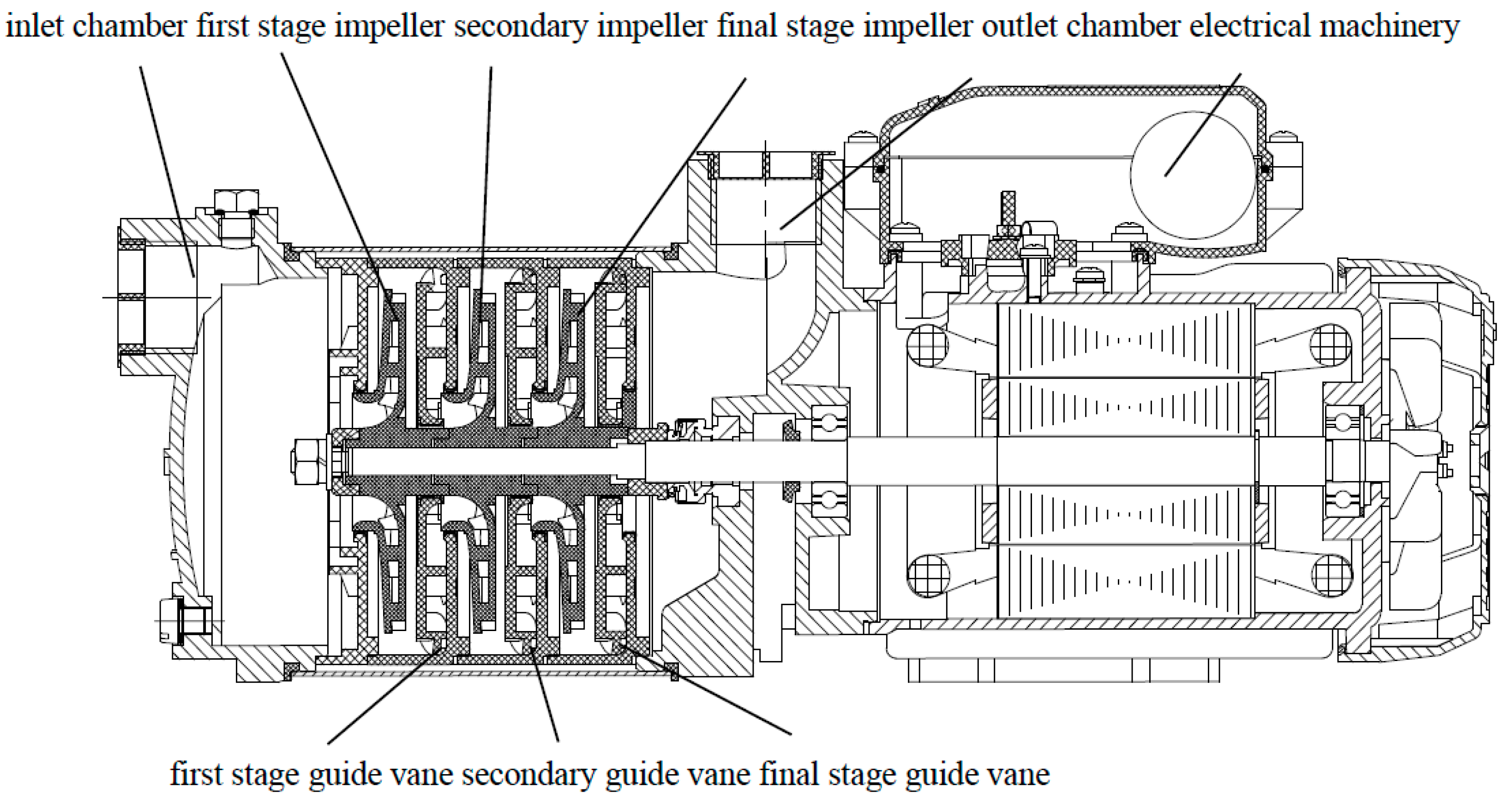 inlet chamber first stage impeller secondary impeller final stage impeller outlet chamber electrical machinery

first stage guide vane secondary guide vane final stage guide vane