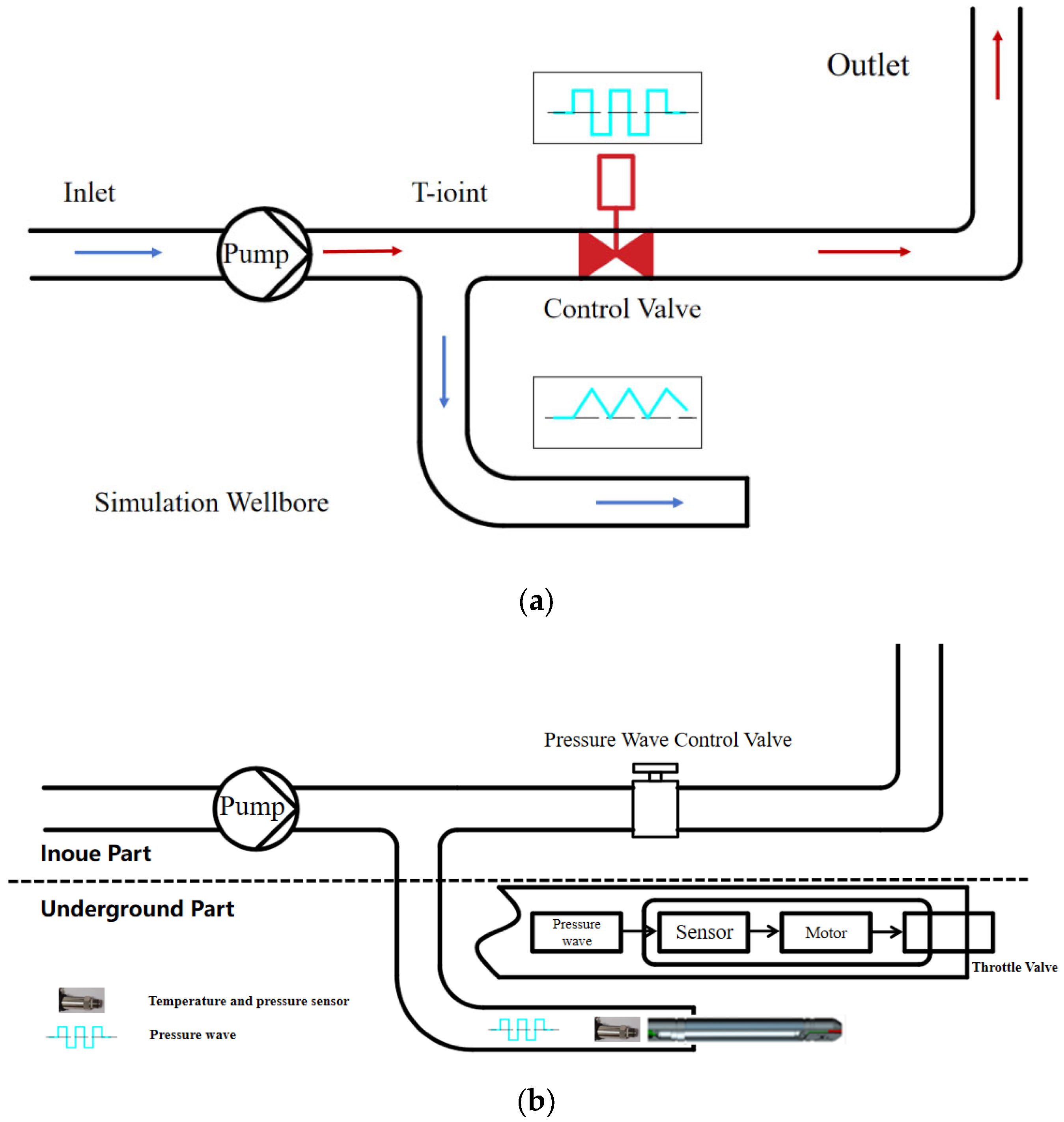 Outlet

Inlet

T-ioint

Pump

Control Valve

Simulation Wellbore

(a)

Pressure Wave Control Valve

Pump

Inoue Part

Underground Part

Pressure wave

Sensor

Motor

Throttle Valve

Temperature and pressure sensor

Pressure wave

(b)