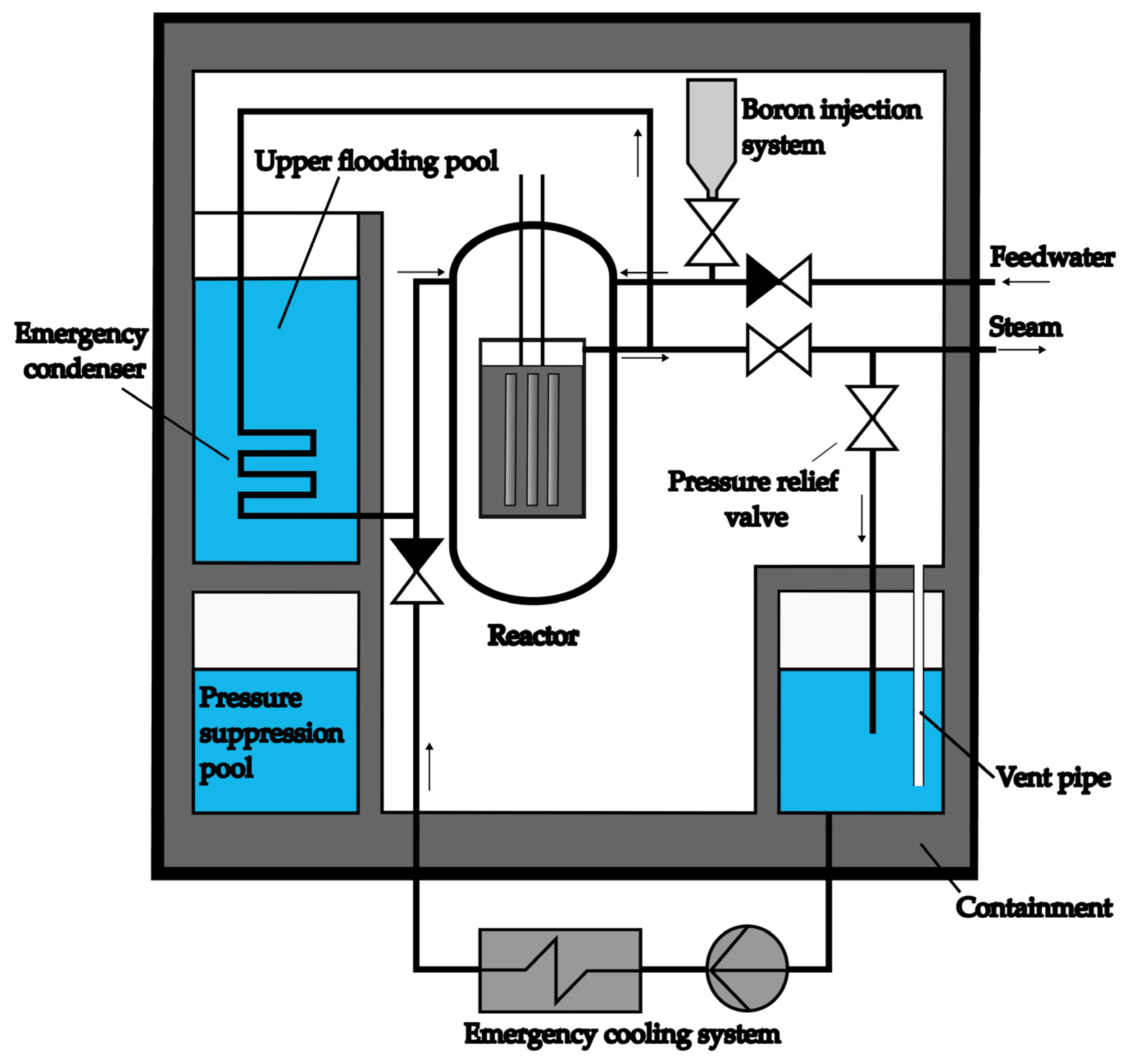 Boron injection system

Upper flooding pool

Feedwater

Steam

Emergency condenser

Pressure relief valve

Reactor

Pressure suppression pool

Vent pipe

Containment

Emergency cooling system