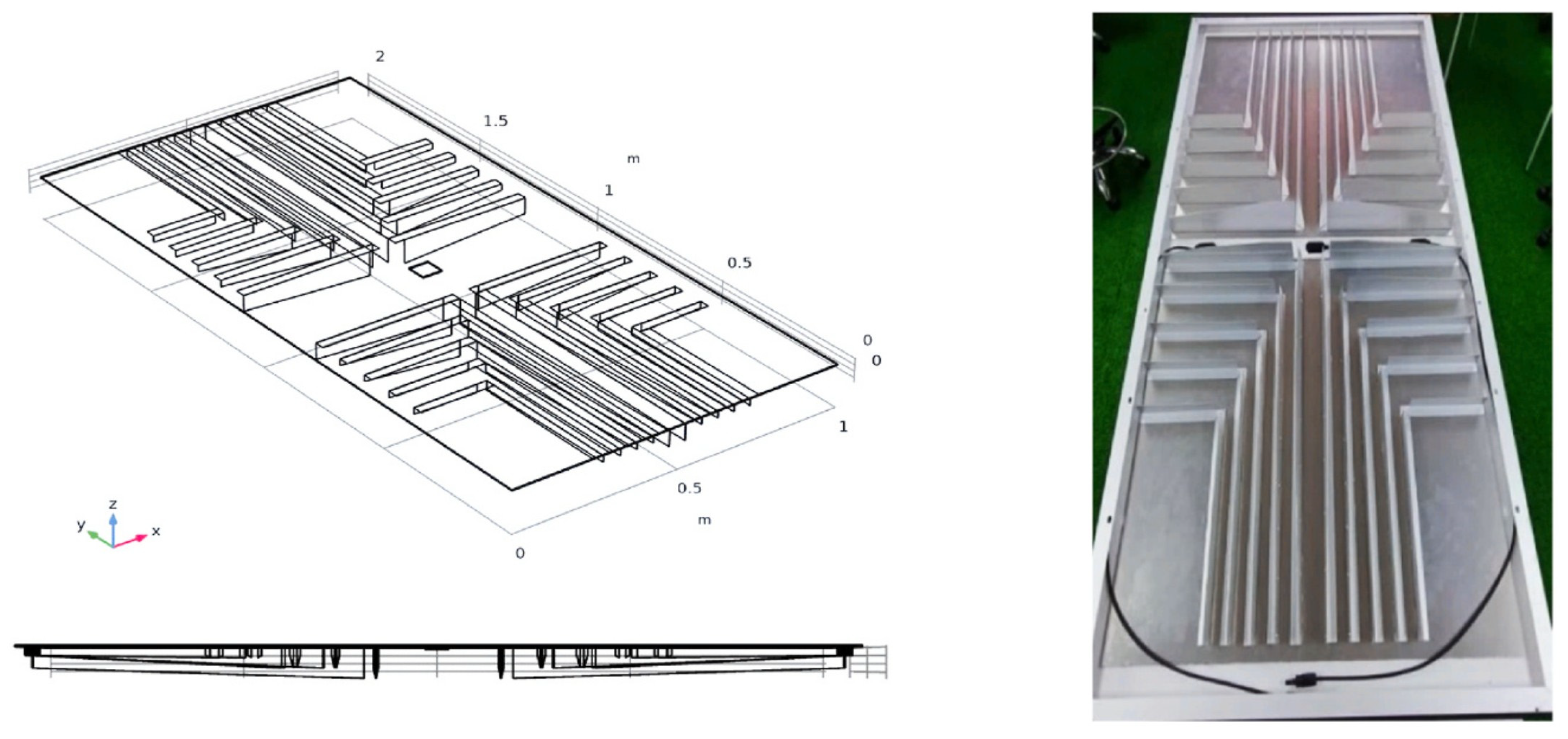 2
1.5
m
1
0.5
0
0
1
0.5
m
0
z
y
x