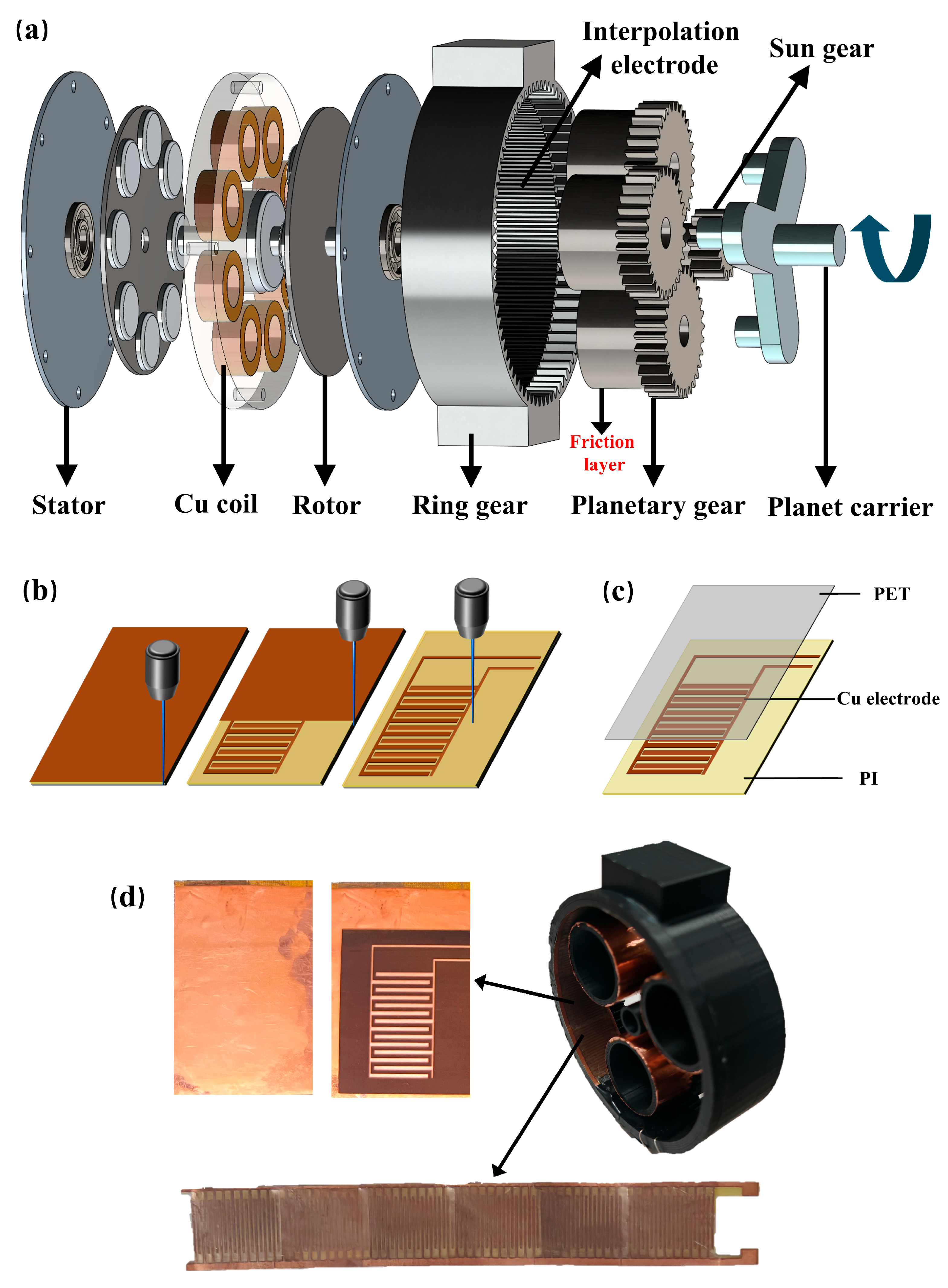 (a)

Interpolation electrode

Sun gear

Friction layer

Stator

Cu coil

Rotor

Ring gear

Planetary gear

Planet carrier

(b)

(c)

PET

Cu electrode

PI

(d)