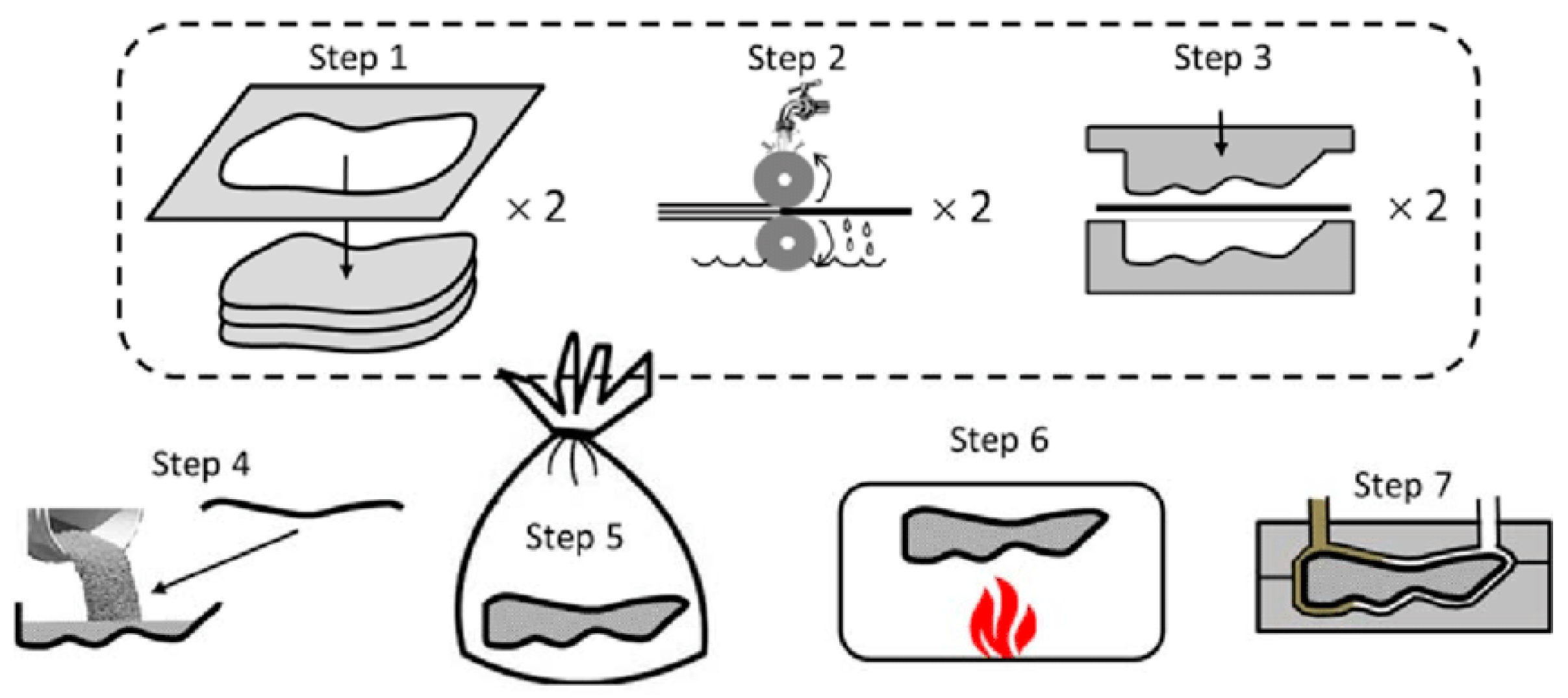 Step 1

$\times 2$

Step 2

$\times 2$

Step 3

$\times 2$

Step 4

Step 5

Step 6

Step 7