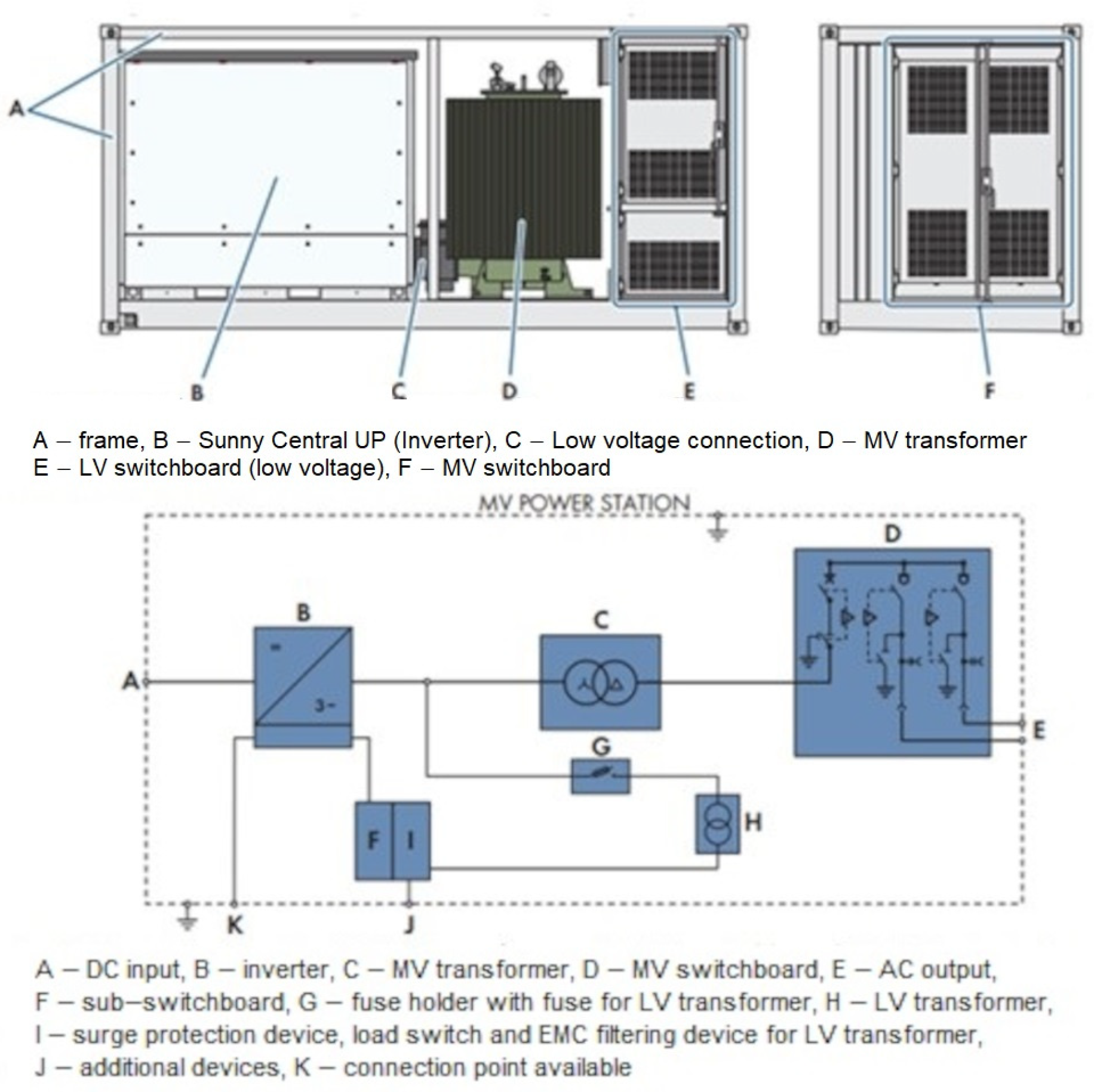 A

B

C

D

E

F

A – frame, B – Sunny Central UP (Inverter), C – Low voltage connection, D – MV transformer
E – LV switchboard (low voltage), F – MV switchboard

MV POWER STATION

D

B

C

A

=

3~

E

G

H

F

I

K

J

A – DC input, B – inverter, C – MV transformer, D – MV switchboard, E – AC output,
F – sub–switchboard, G – fuse holder with fuse for LV transformer, H – LV transformer,
I – surge protection device, load switch and EMC filtering device for LV transformer,
J – additional devices, K – connection point available