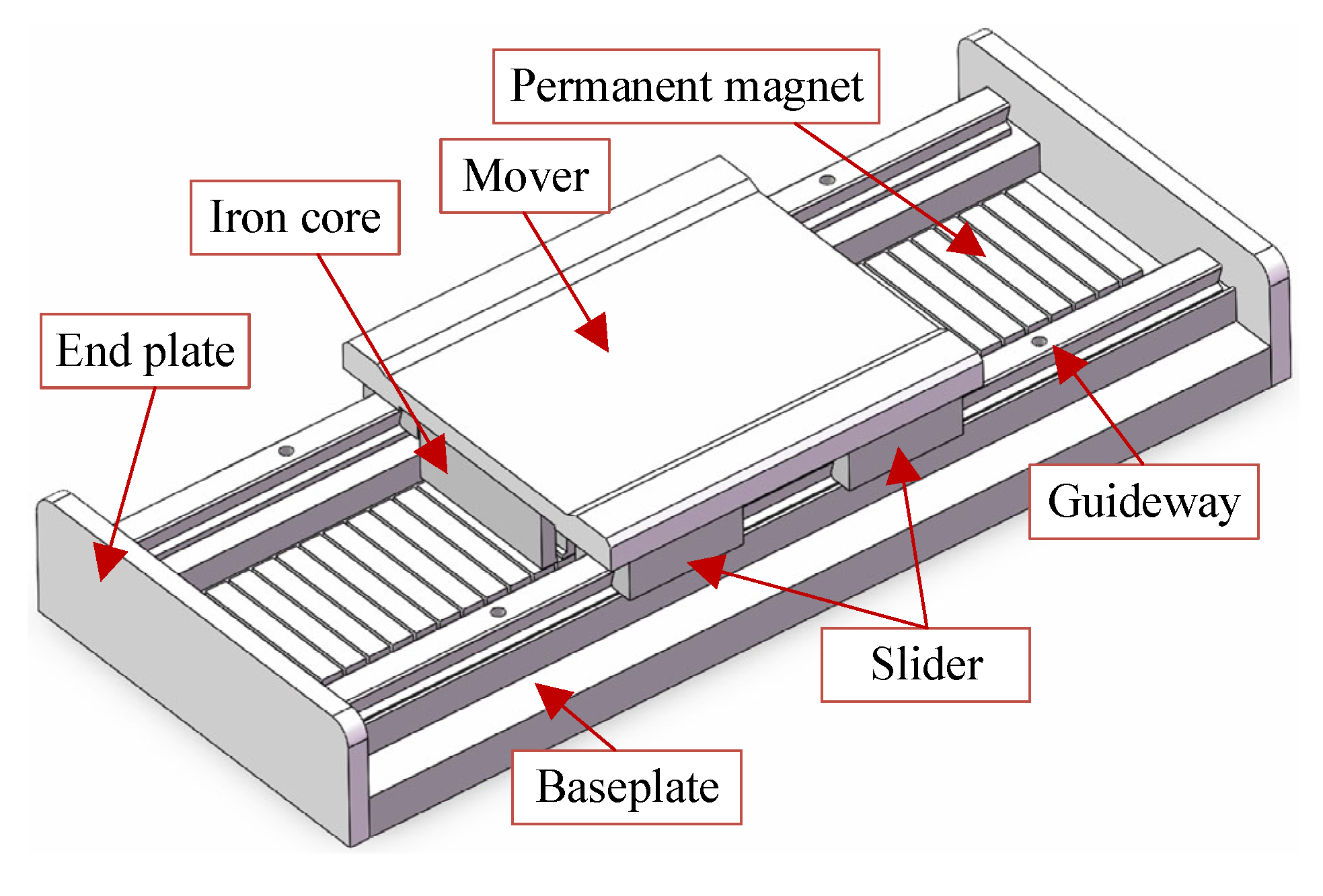 Permanent magnet

Mover

Iron core

End plate

Guideway

Slider

Baseplate