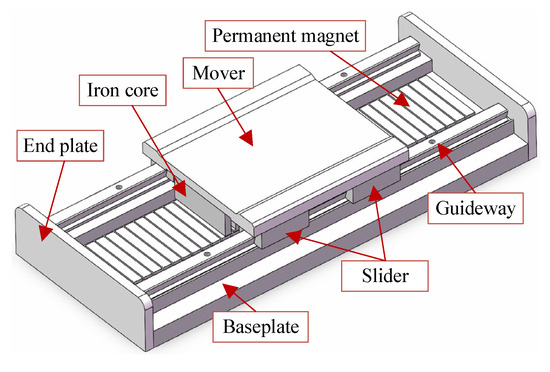 Permanent magnet

Mover

Iron core

End plate

Guideway

Slider

Baseplate