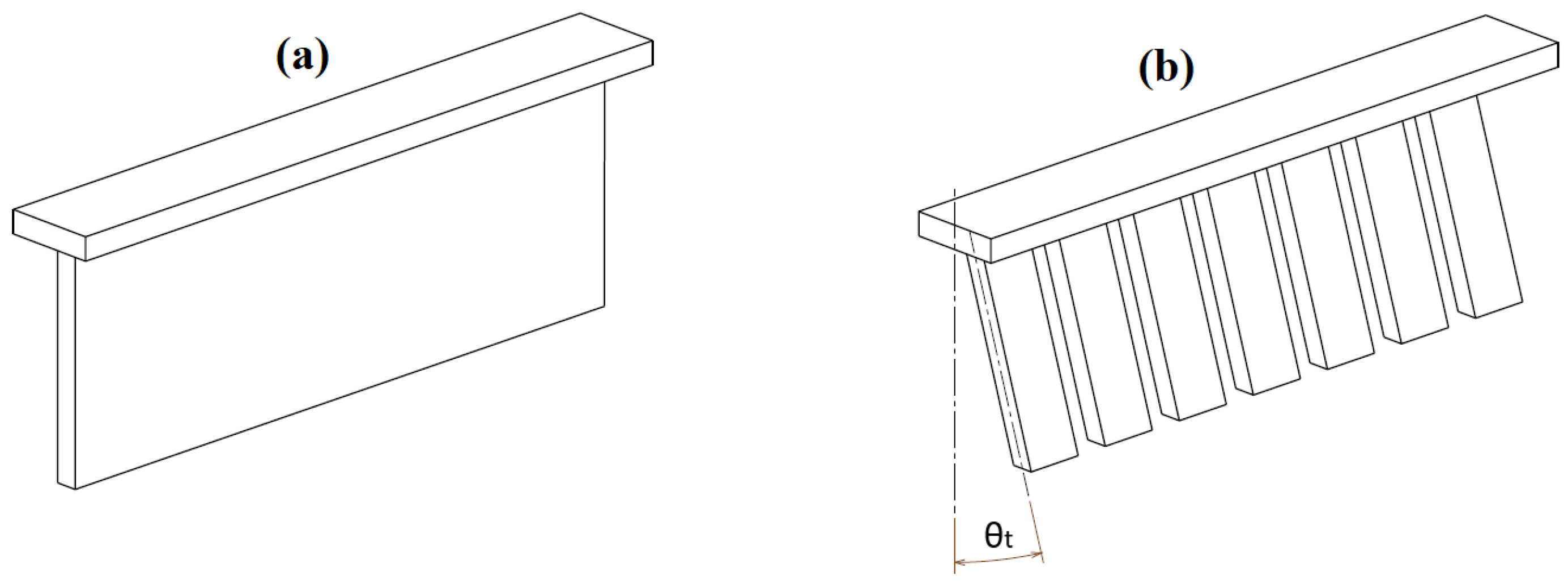 (a)

(b)

$\theta_t$