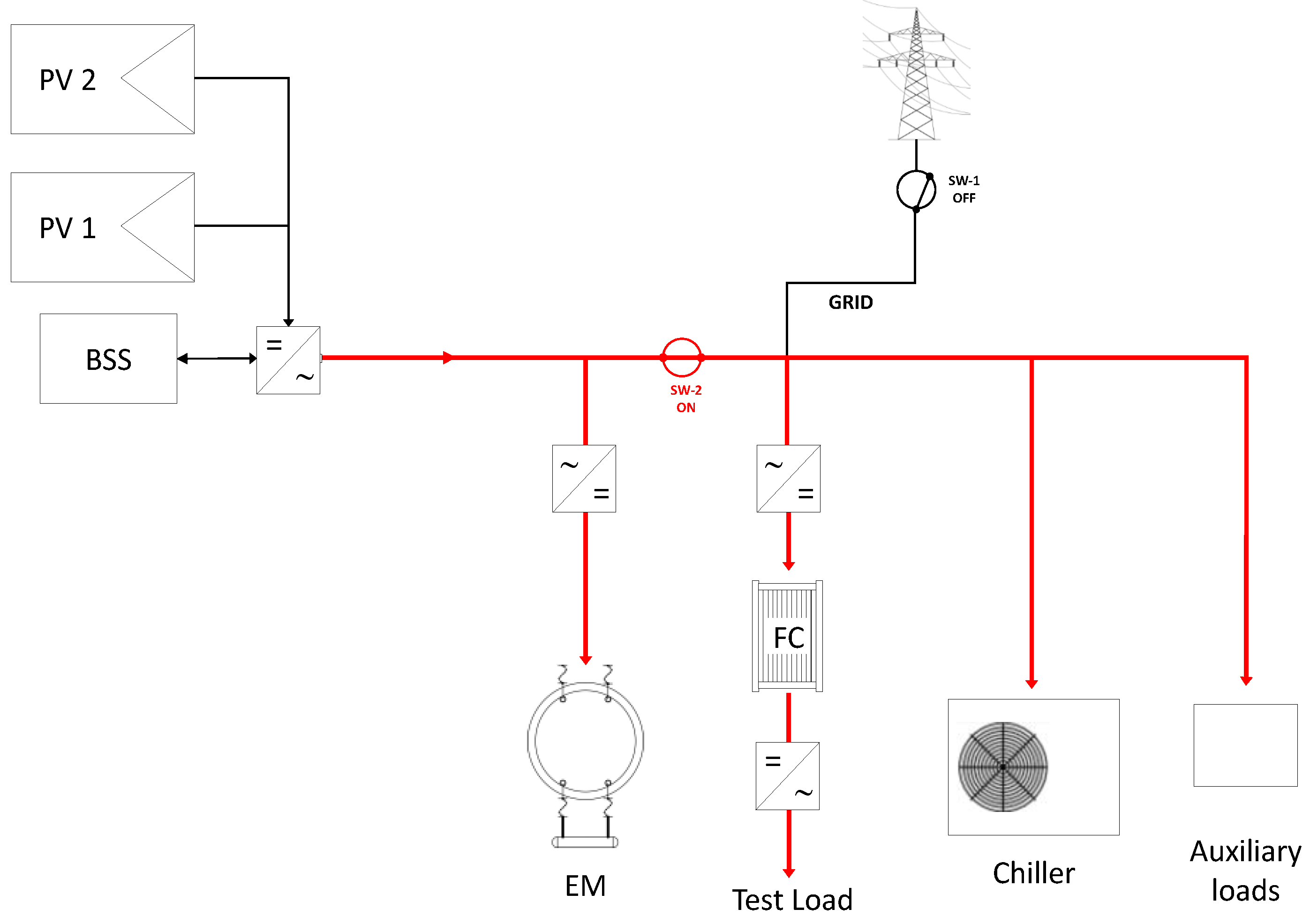 PV 2

PV 1

BSS

=
~

SW-1
OFF

GRID

SW-2
ON

~
=

~
=

FC

=
~

EM

Test Load

Chiller

Auxiliary loads